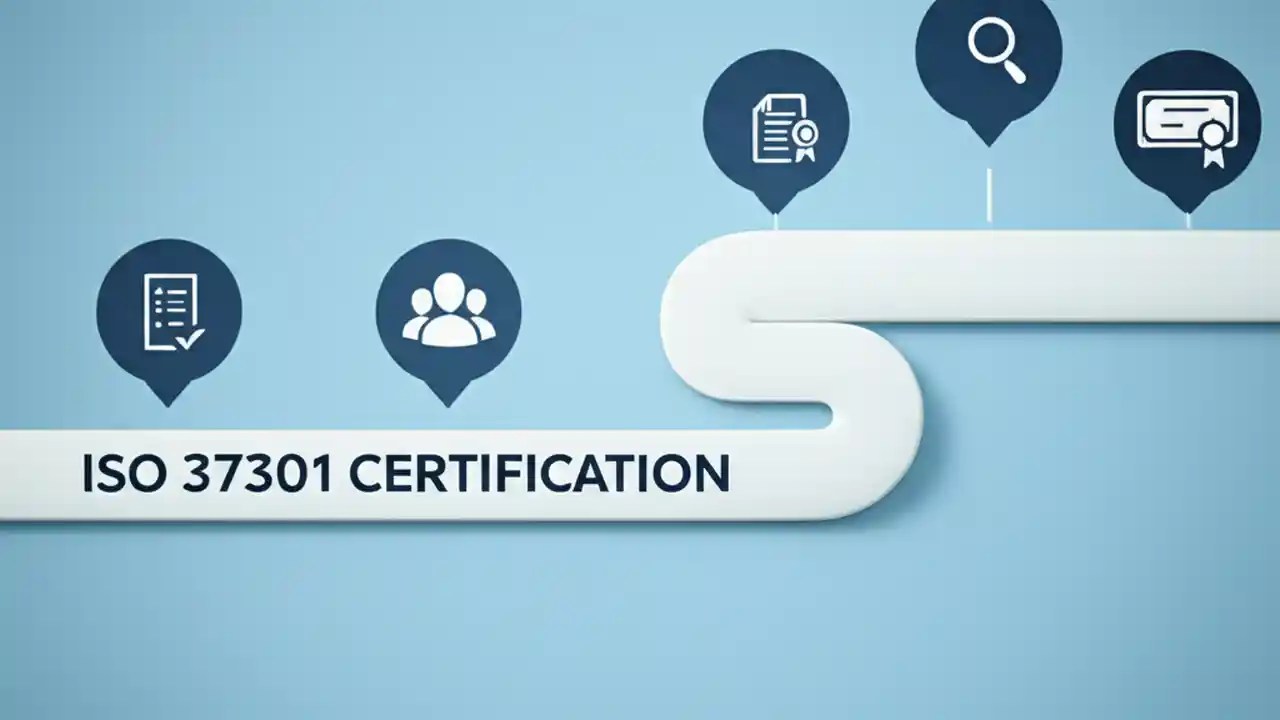 ISO 37301 CERTIFICATION