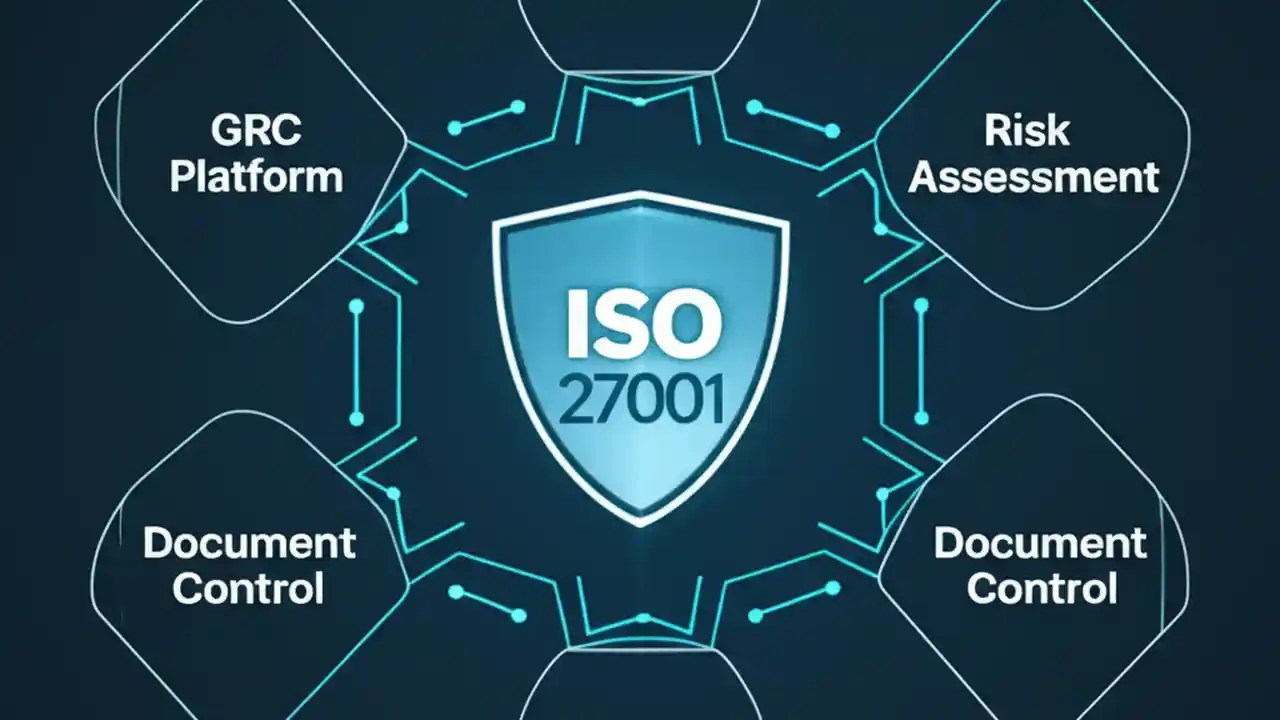 GRC Platform

Risk Assessment

ISO 27001

Document Control

Document Control