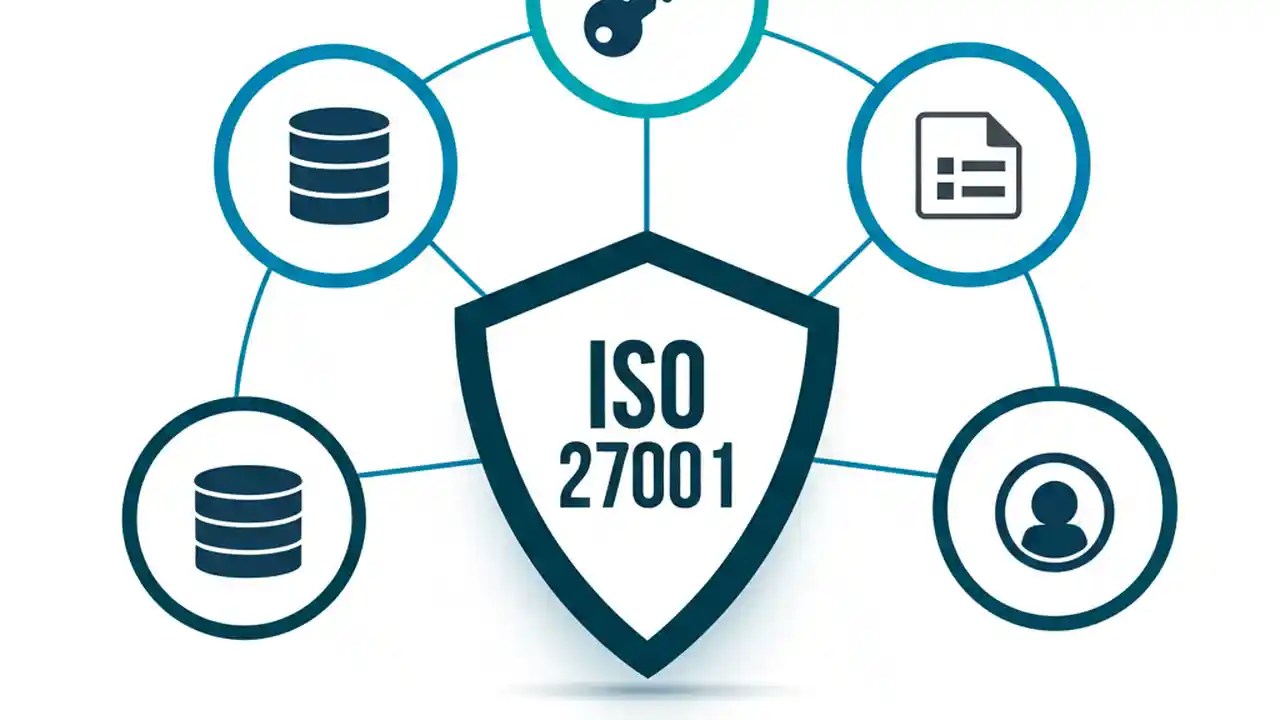 ISO
27001