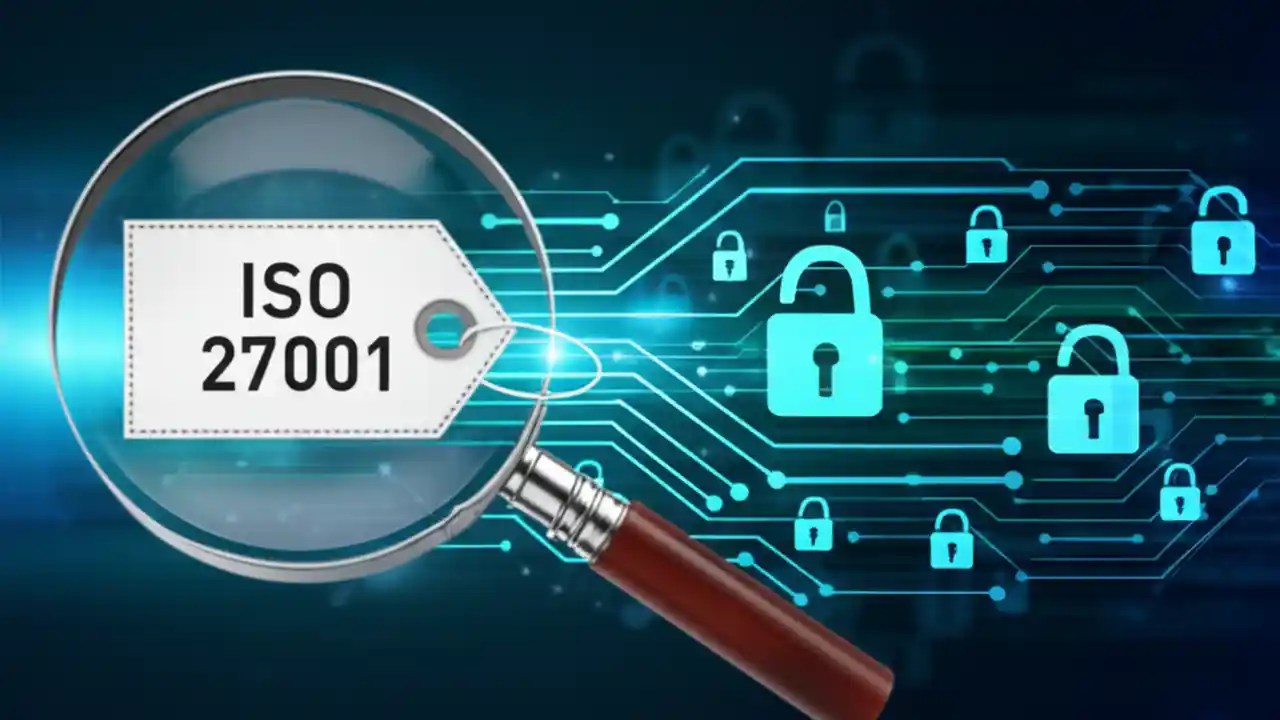 ISO
27001