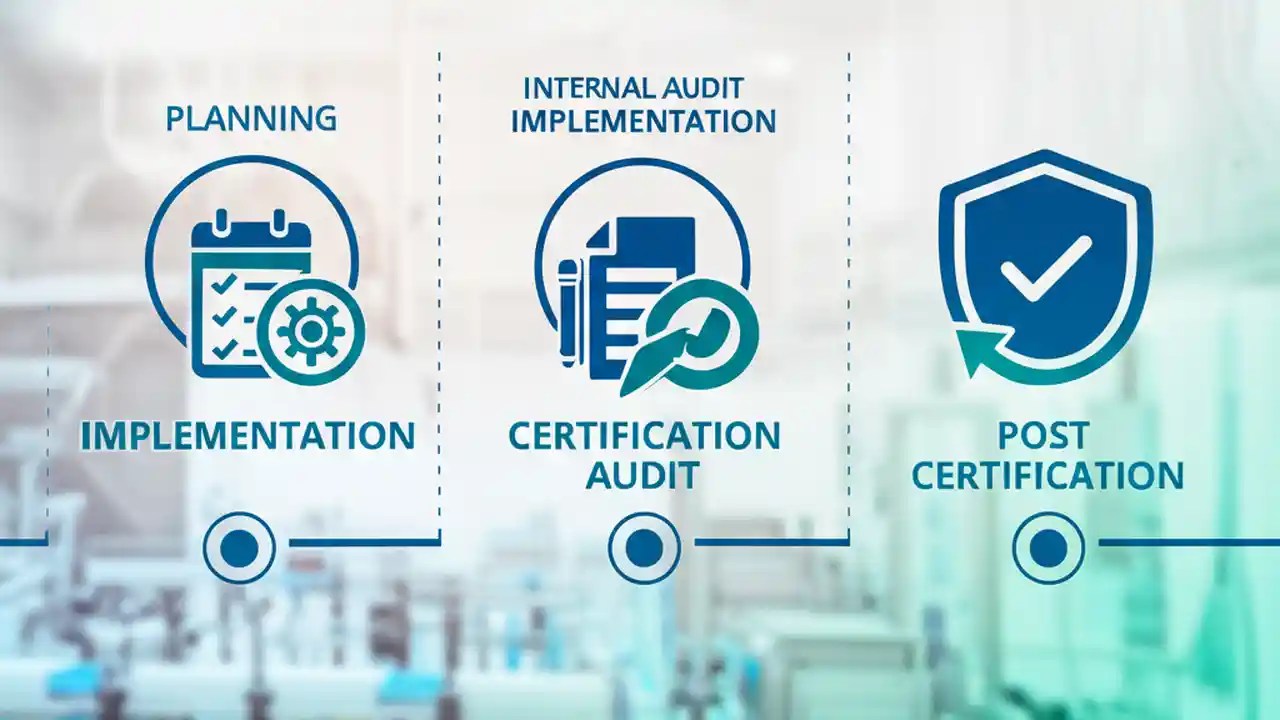 PLANNING

IMPLEMENTATION

INTERNAL AUDIT IMPLEMENTATION

CERTIFICATION AUDIT

POST CERTIFICATION