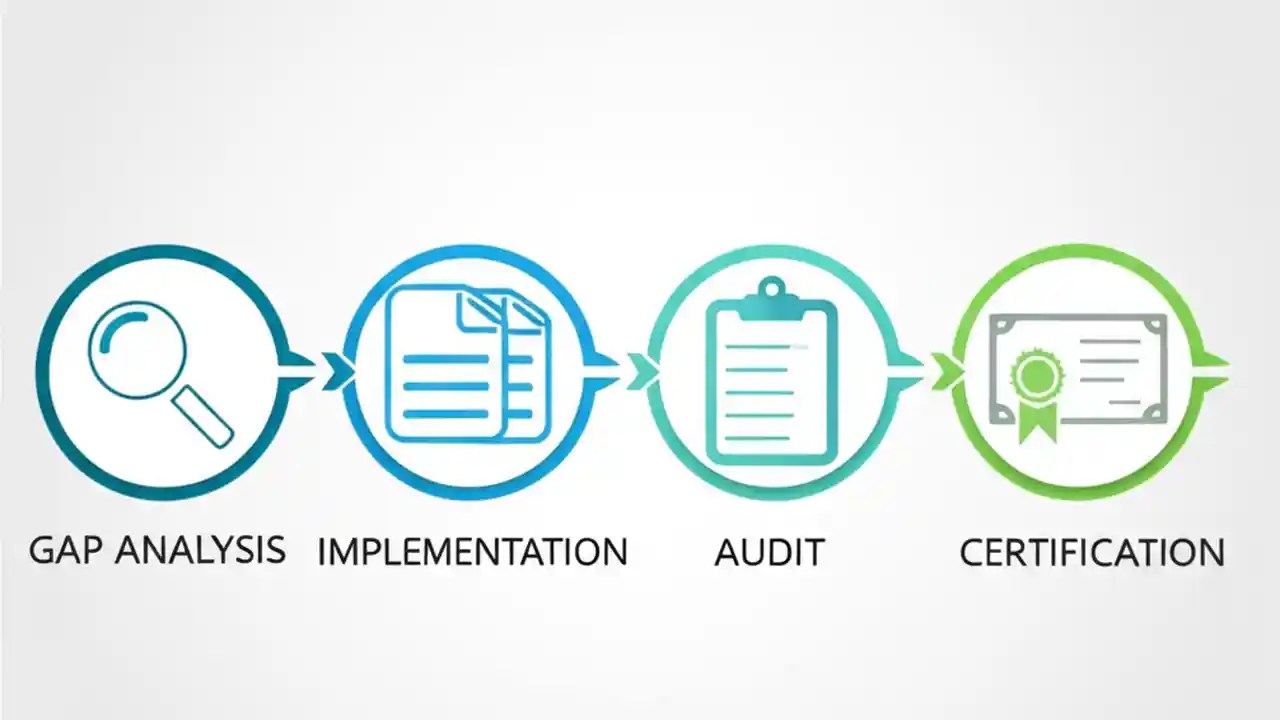 GAP ANALYSIS IMPLEMENTATION AUDIT CERTIFICATION