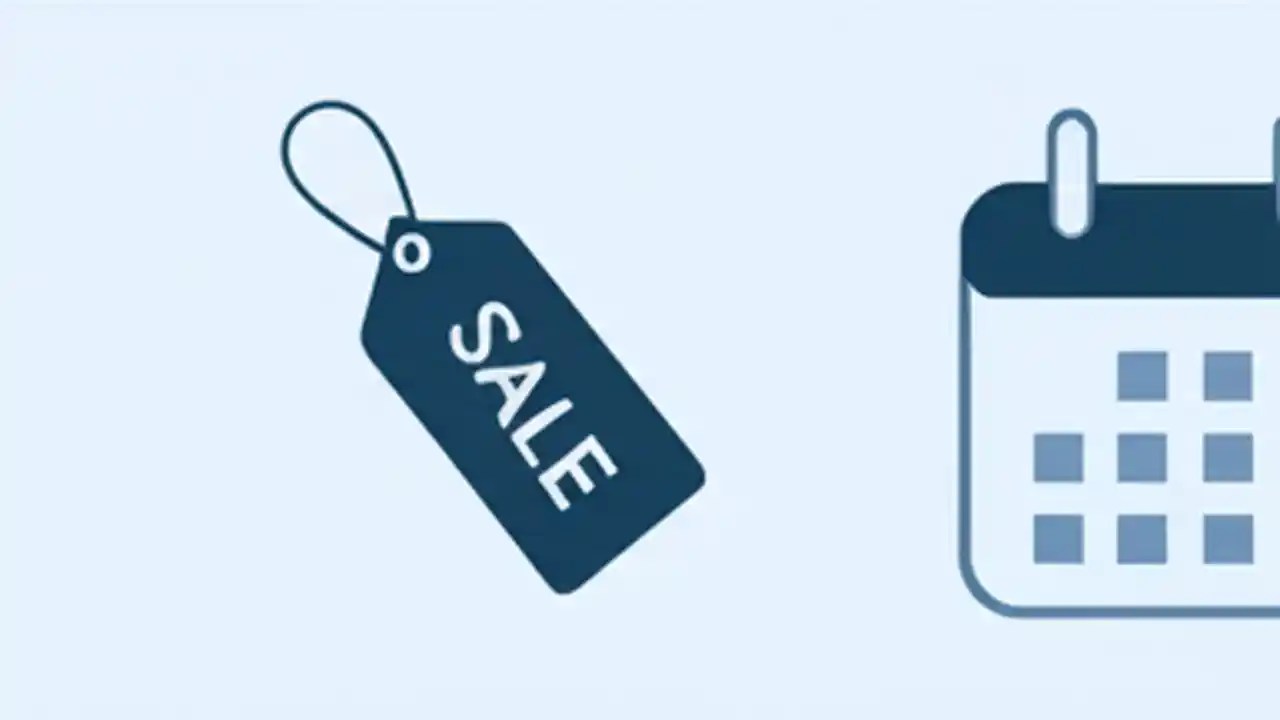 SALE