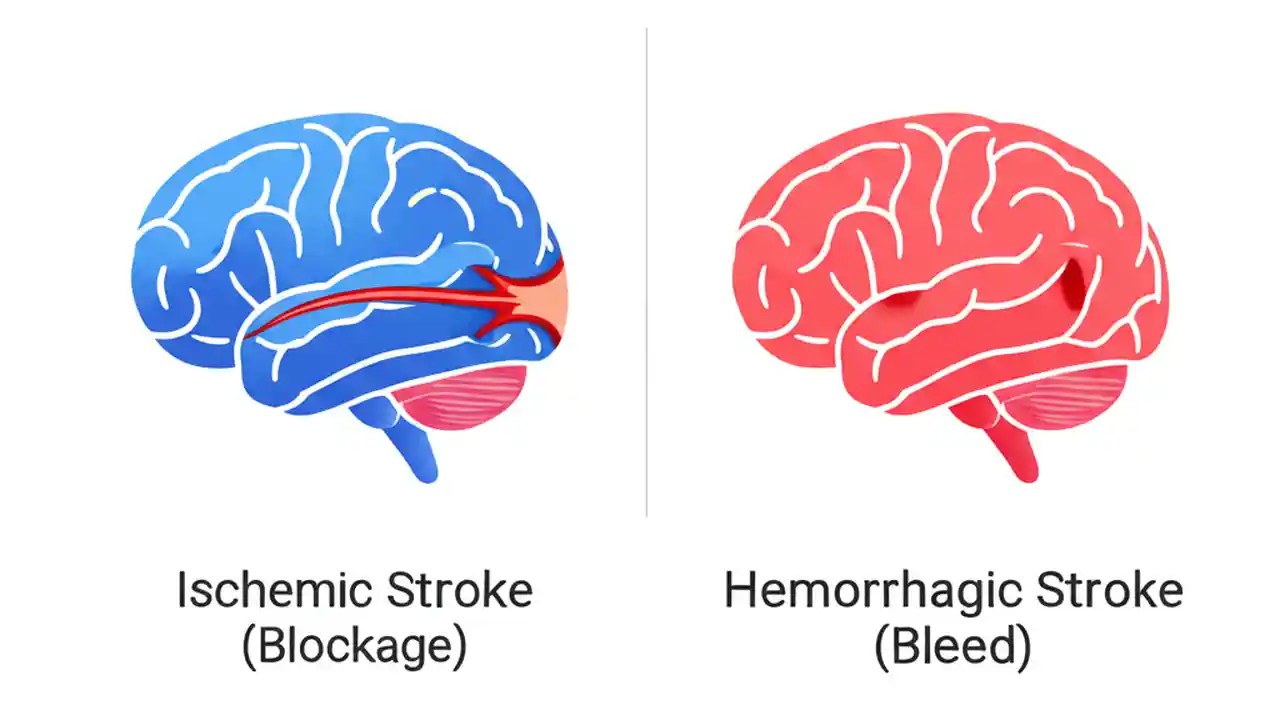 Ischemic Stroke
(Blockage)

Hemorrhagic Stroke
(Bleed)