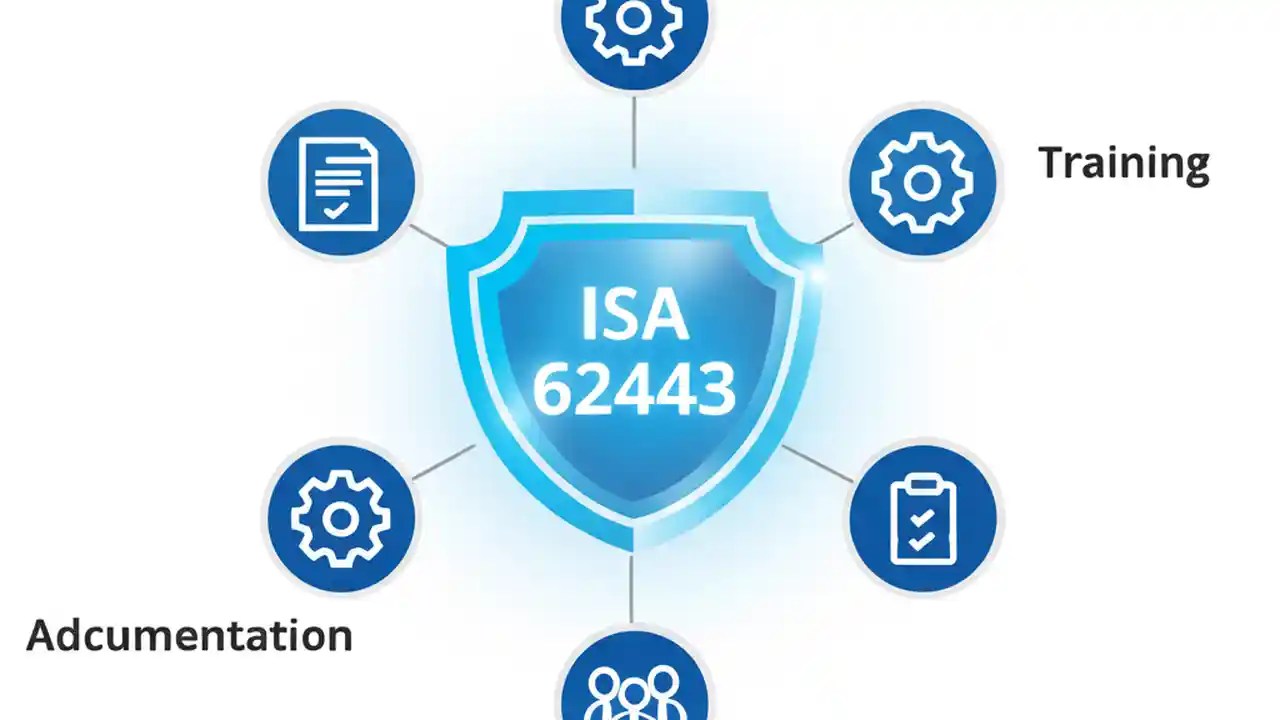 Training

ISA
62443

Adcumentation