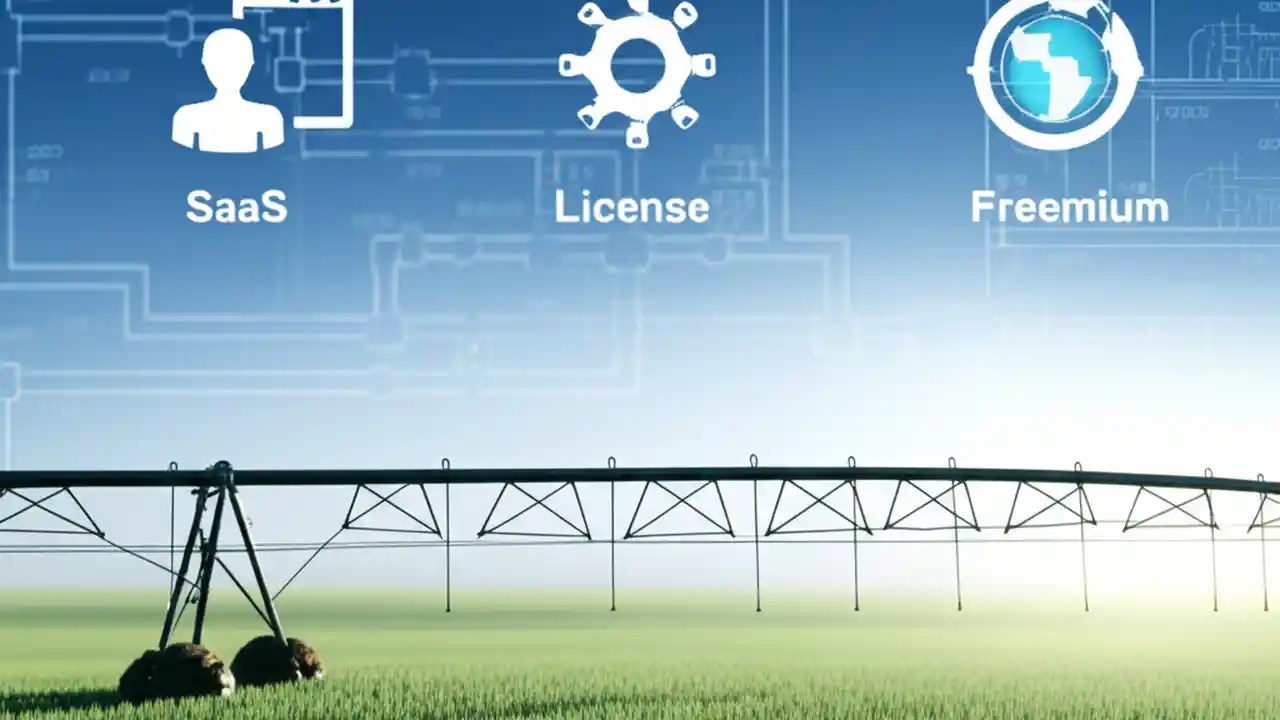 SaaS

License

Freemium