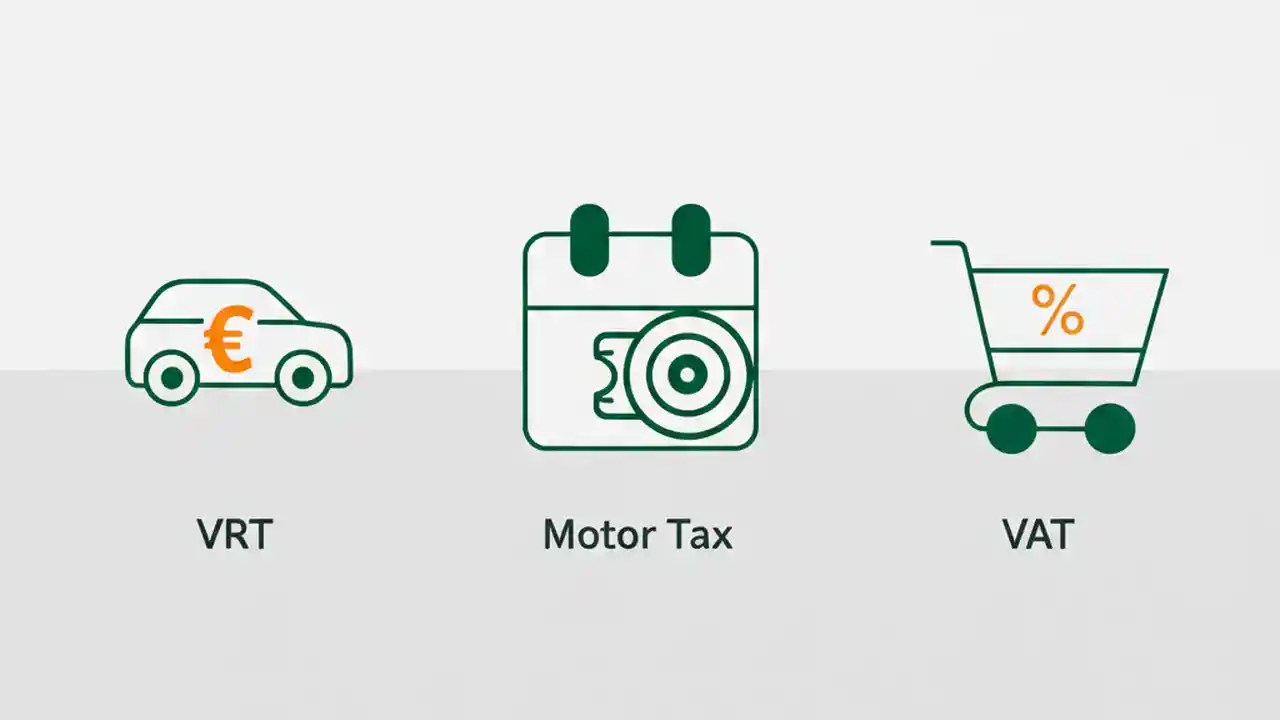 €

%

VRT

Motor Tax

VAT