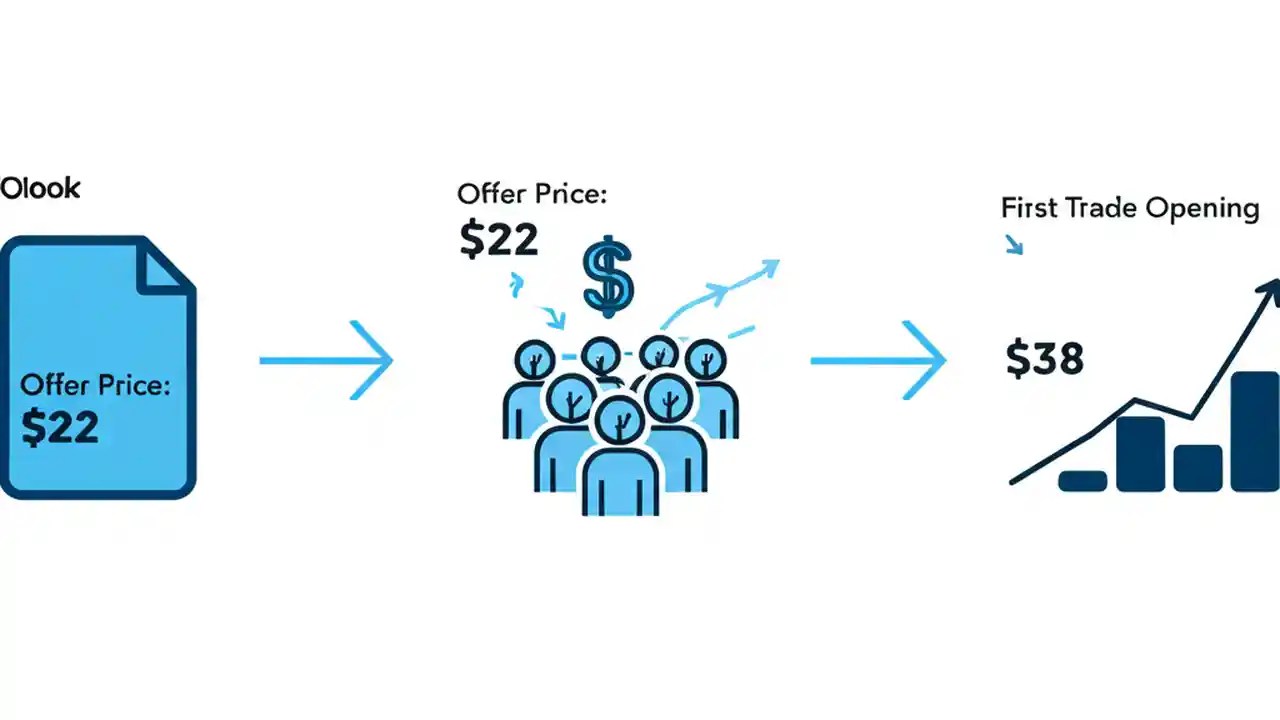 Olook

Offer Price:
\$22

Offer Price:
\$22

\$

First Trade Opening

\$38