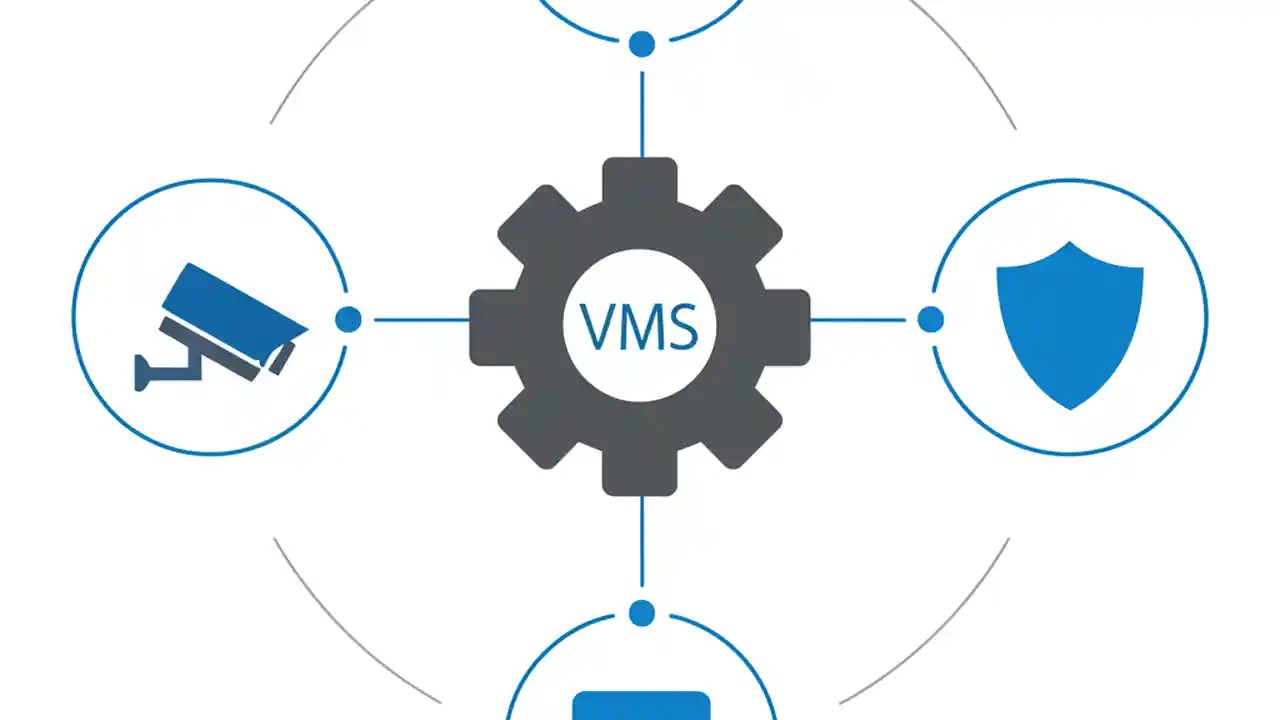 VMS