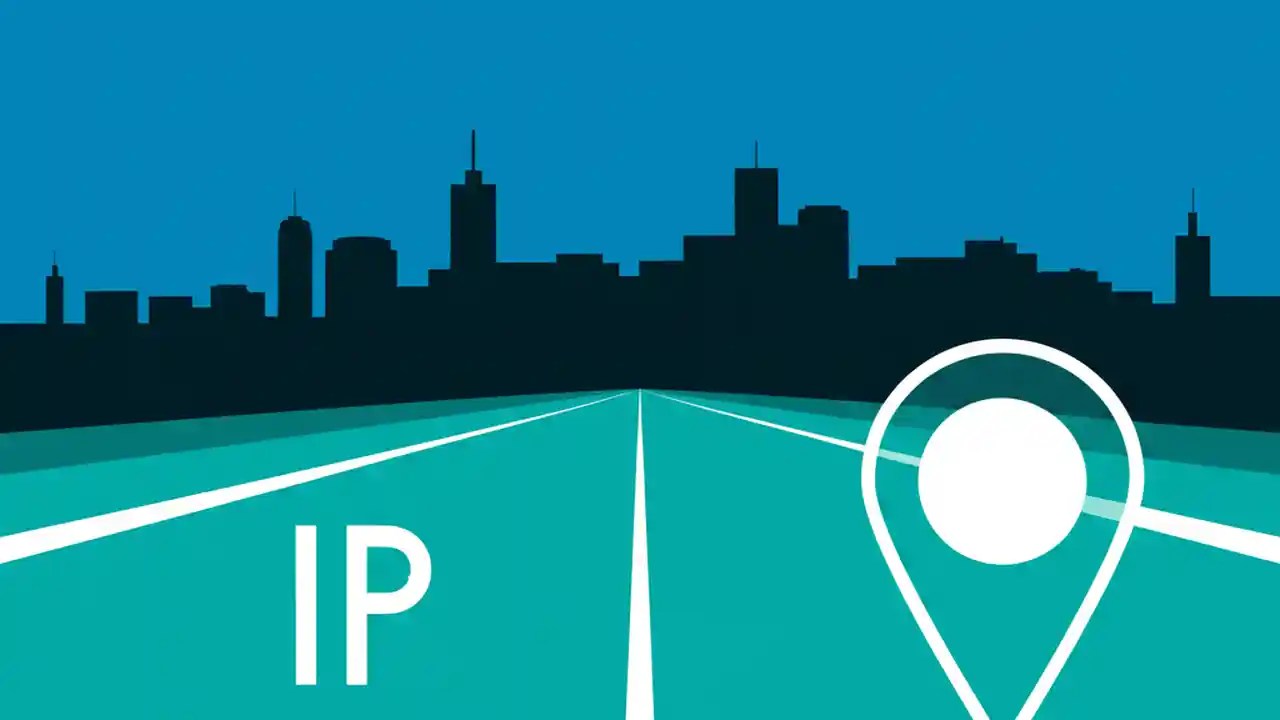 IP