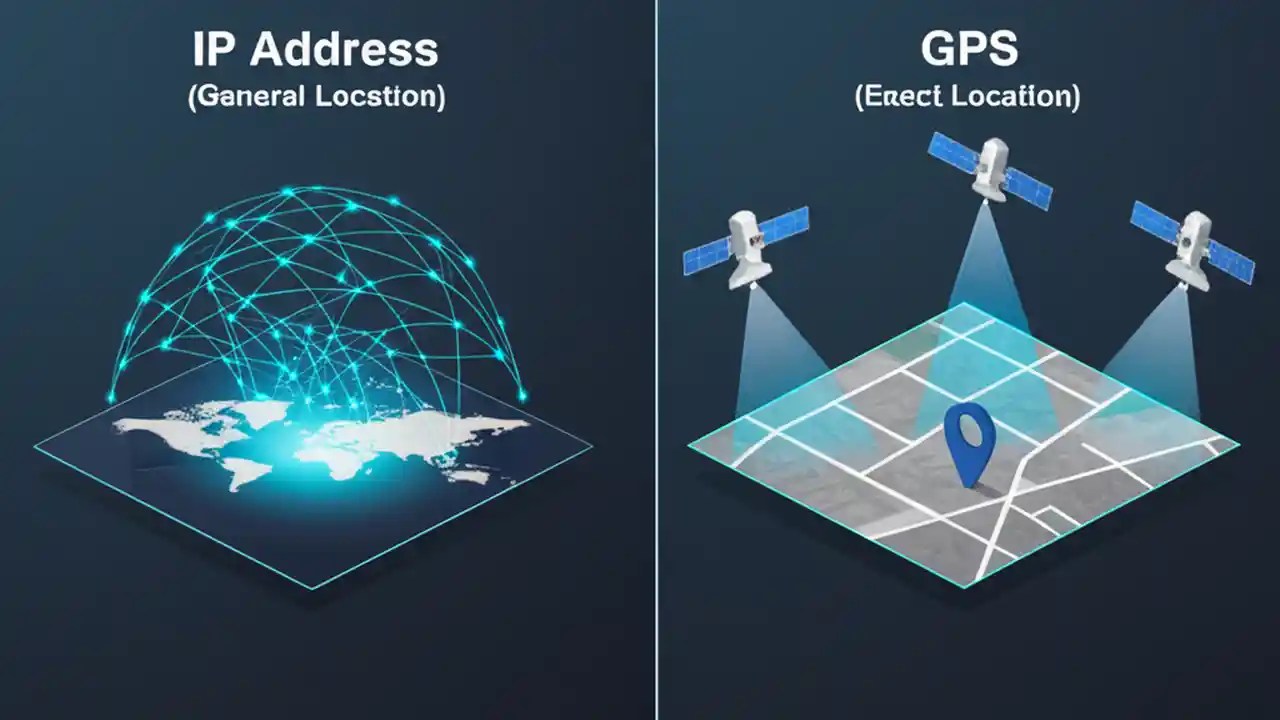 IP Address
(Ganeral Locstion)

GPS
(Erect Location)