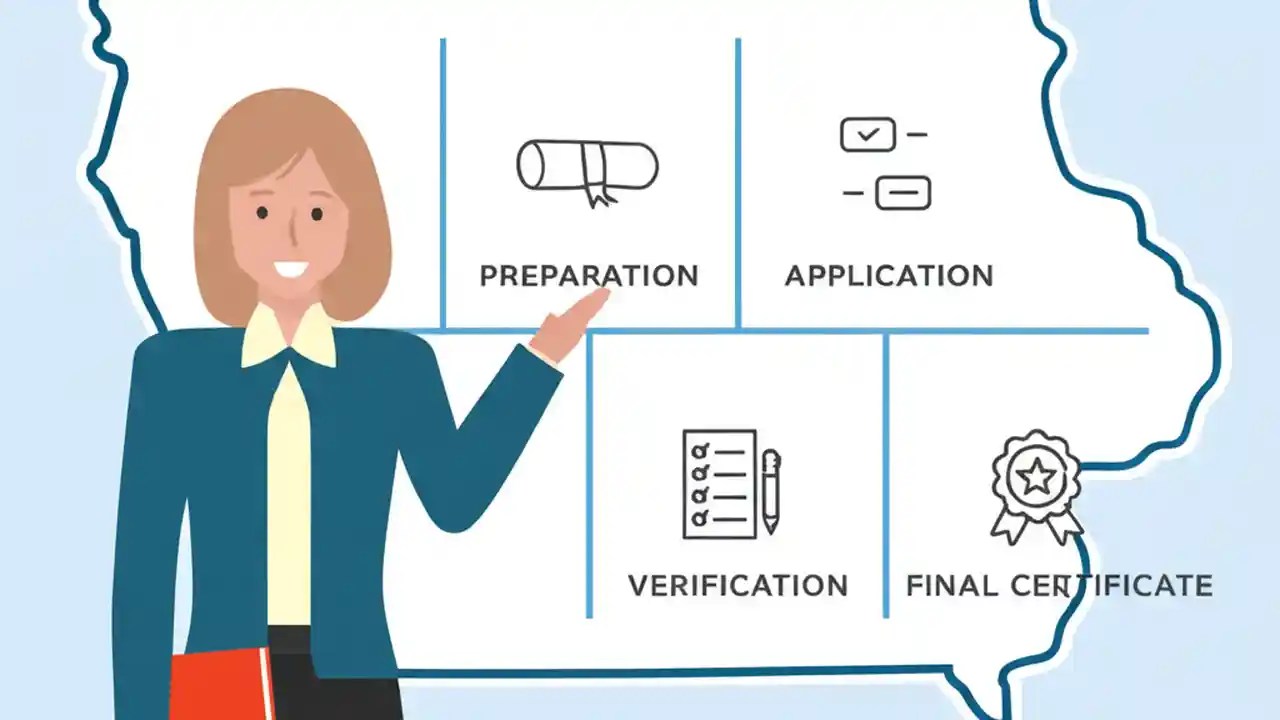 PREPARATION

APPLICATION

VERIFICATION

FINAL CERTIFICATE