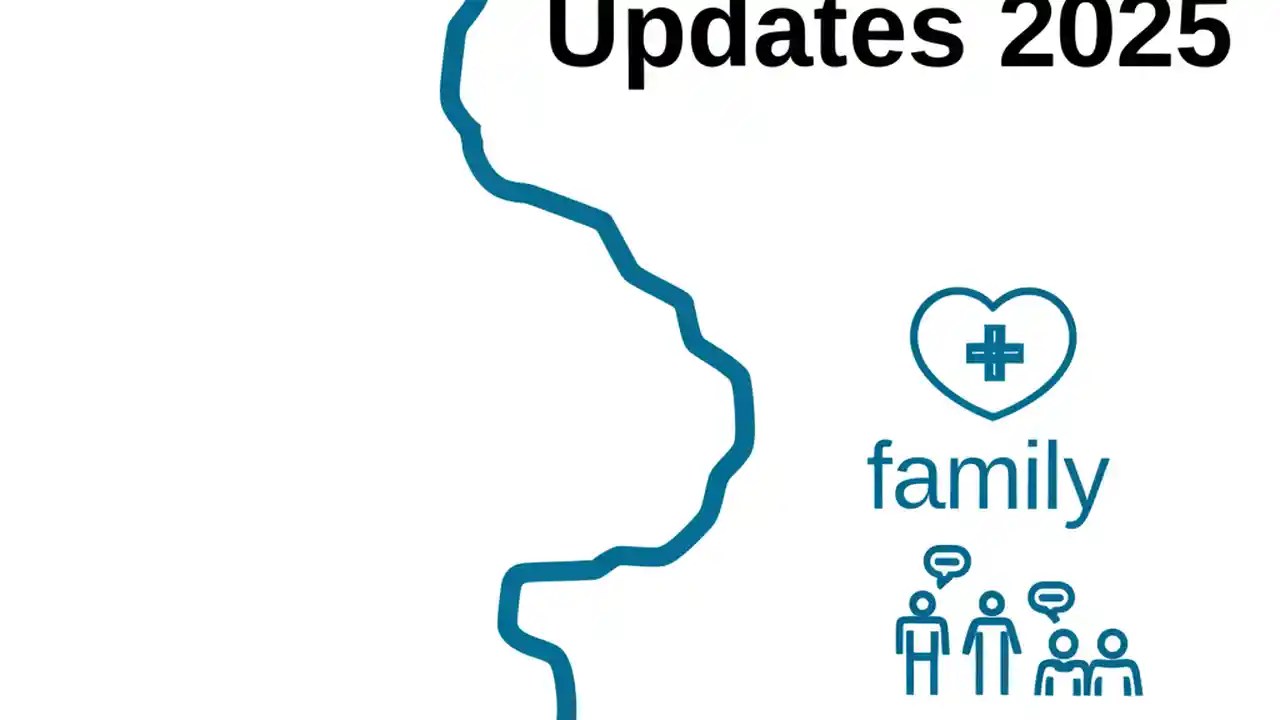 Updates 2025

family