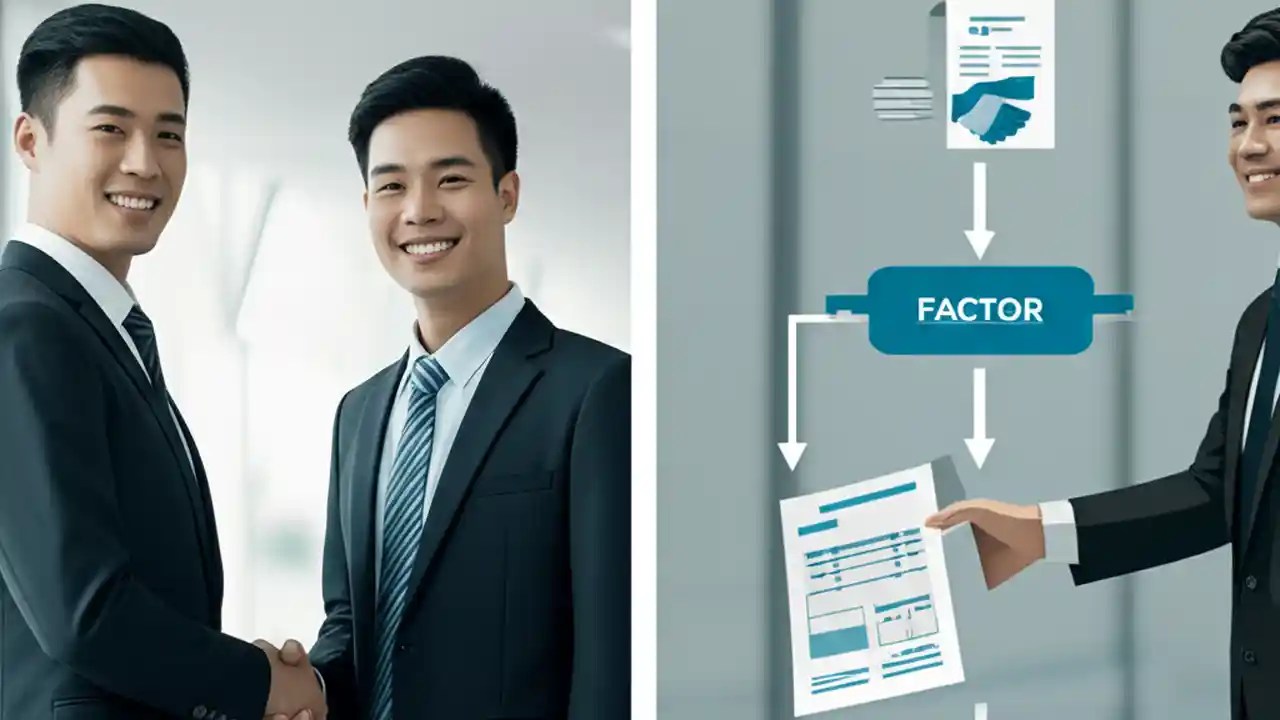 FACTOR