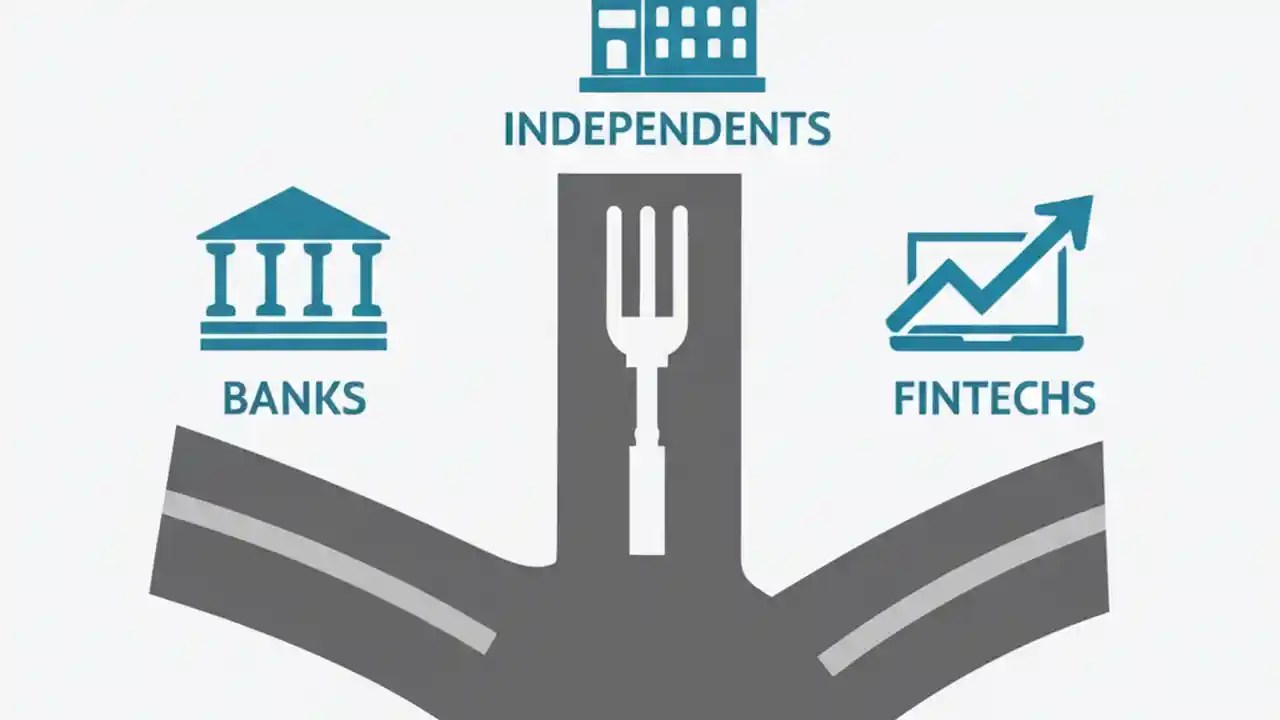 INDEPENDENTS

BANKS

FINTECHS