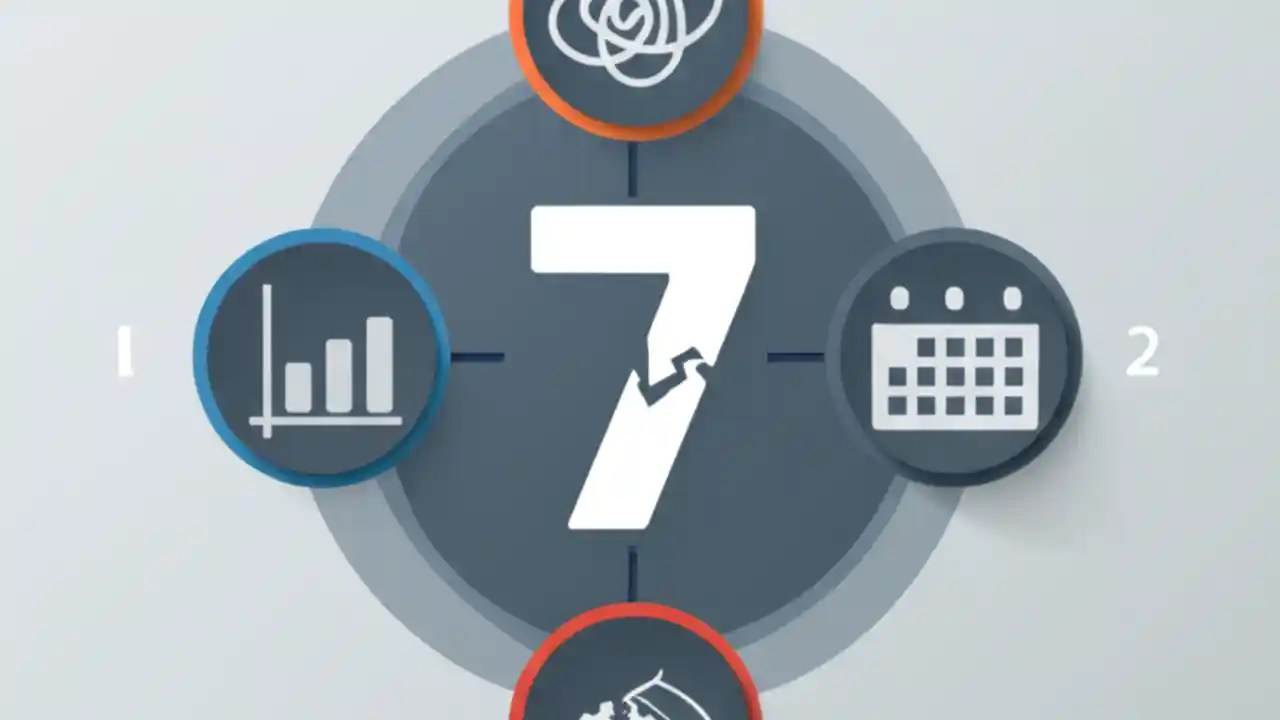 1

7

2