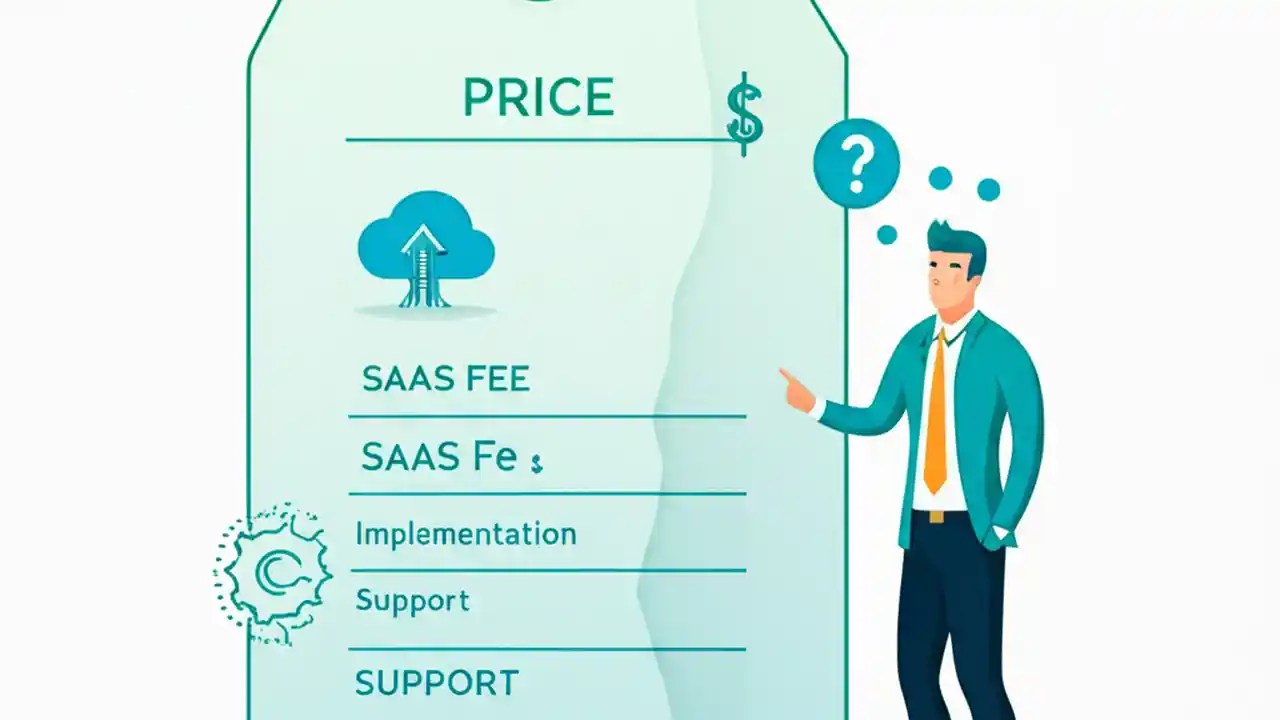 PRICE $

?

SAAS FEE

SAAS Fe $

Implementation

Support

SUPPORT