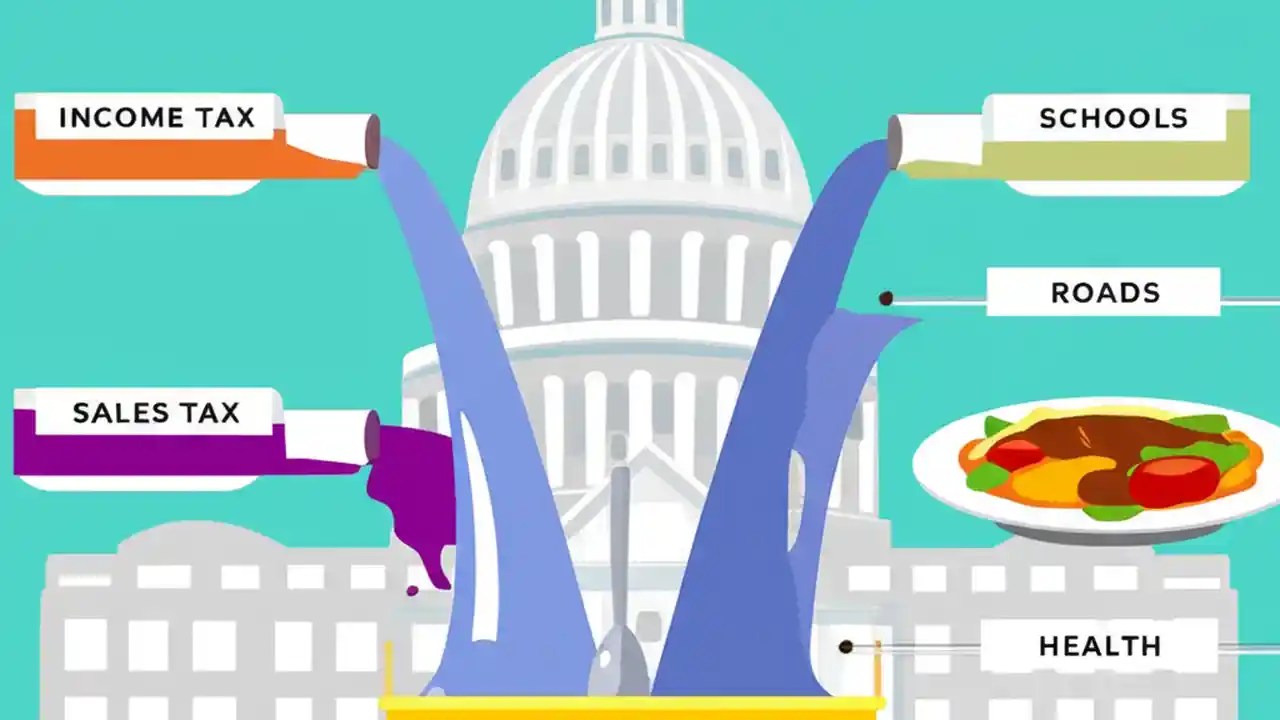 INCOME TAX

SALES TAX

SCHOOLS

ROADS

HEALTH