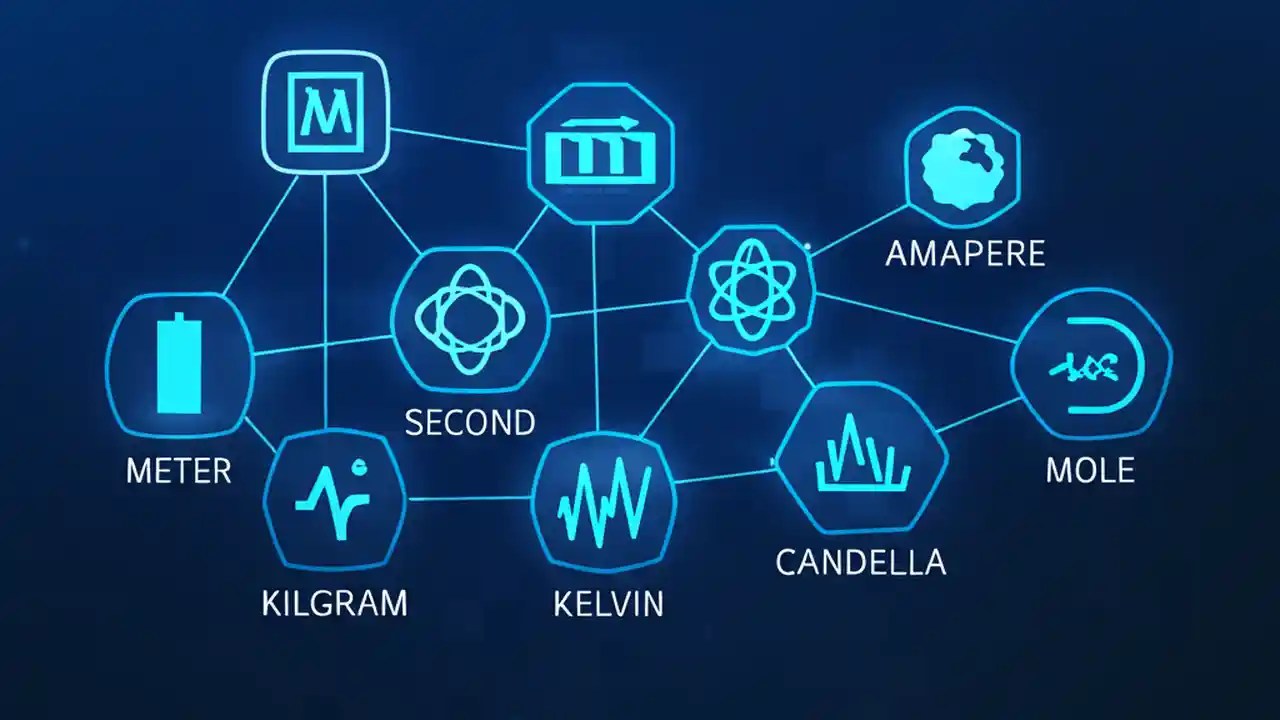 M

AMAPERE

SECOND

METER

MOLE

CANDELLA

KILGRAM

KELVIN