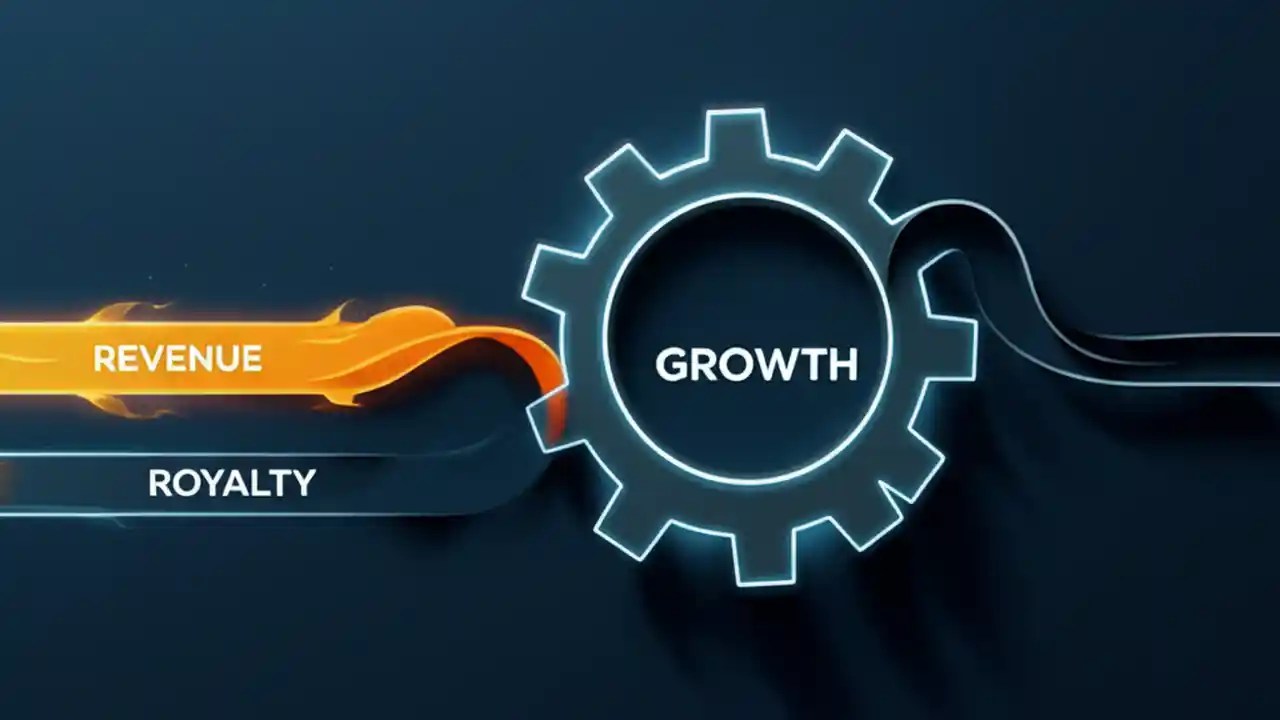 REVENUE
ROYALTY
GROWTH