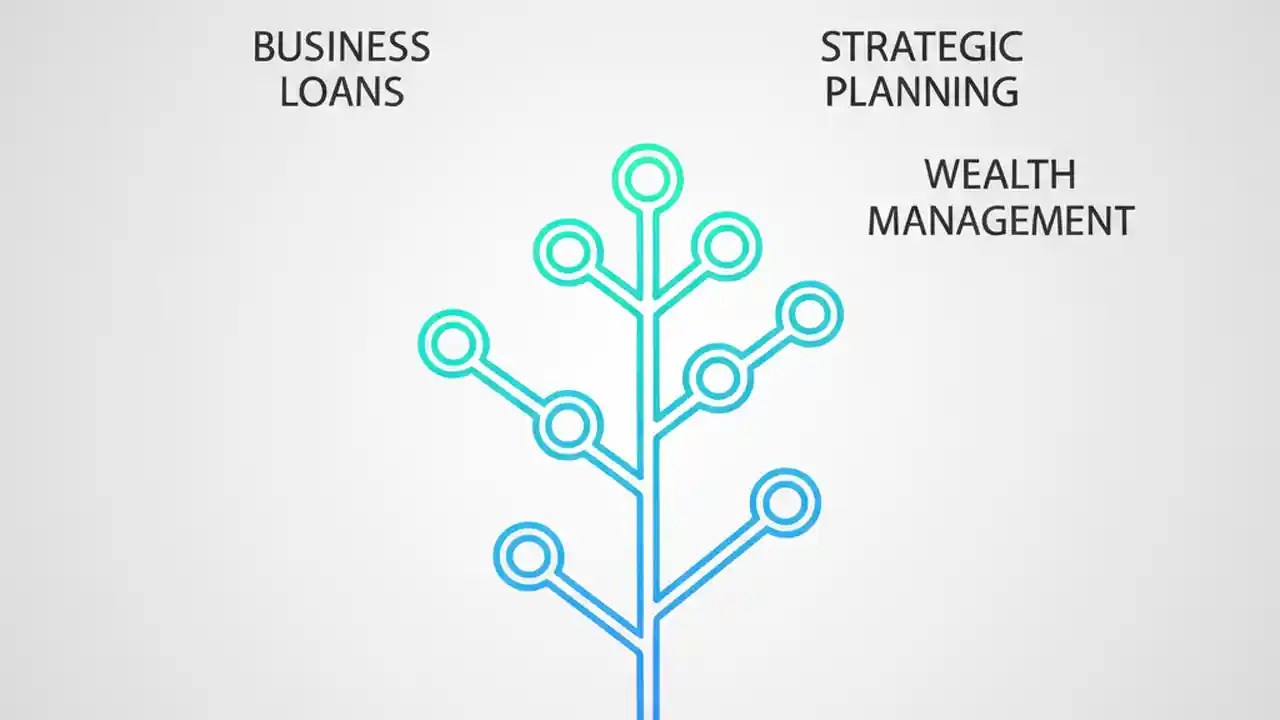 BUSINESS LOANS

STRATEGIC PLANNING

WEALTH MANAGEMENT