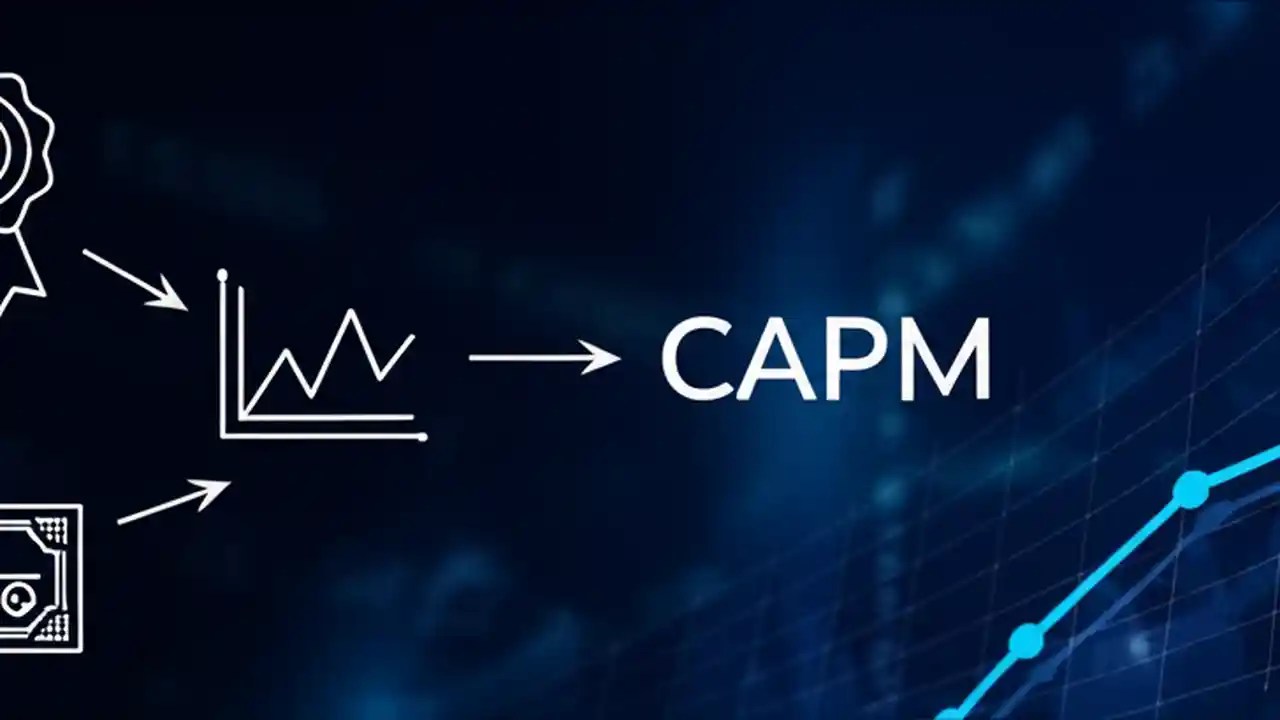 CAPM