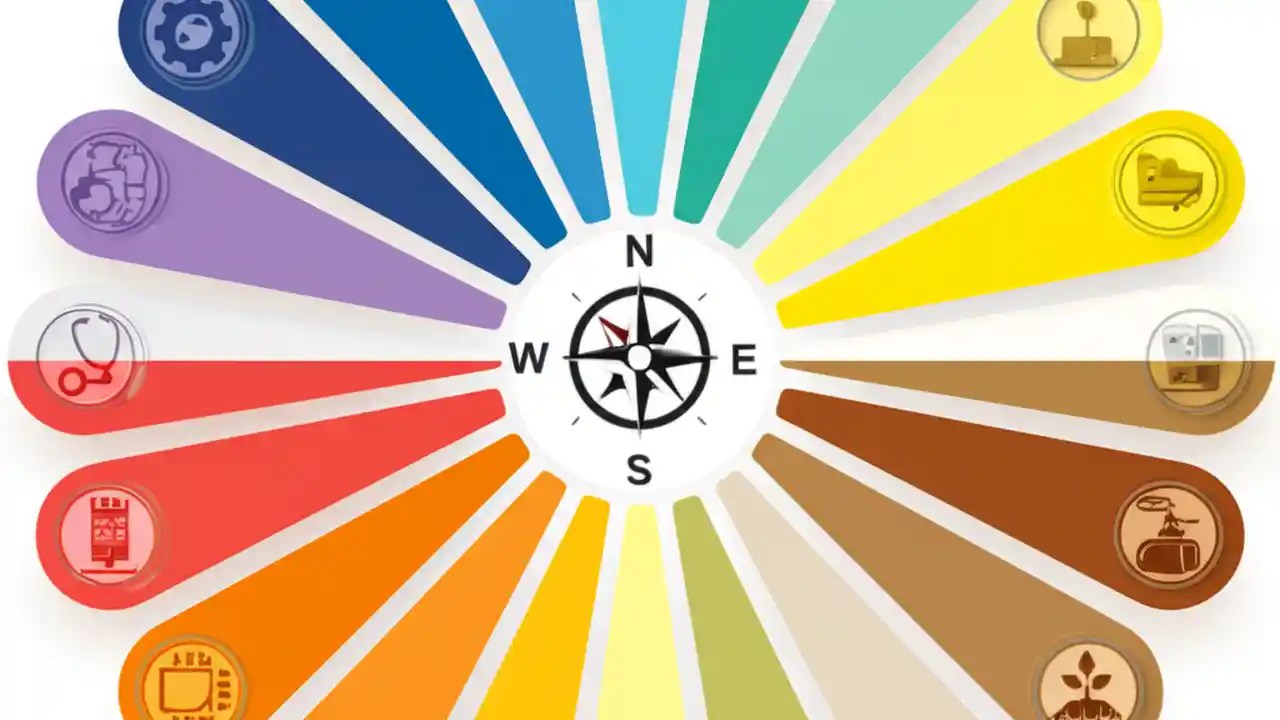 N
W
E
S