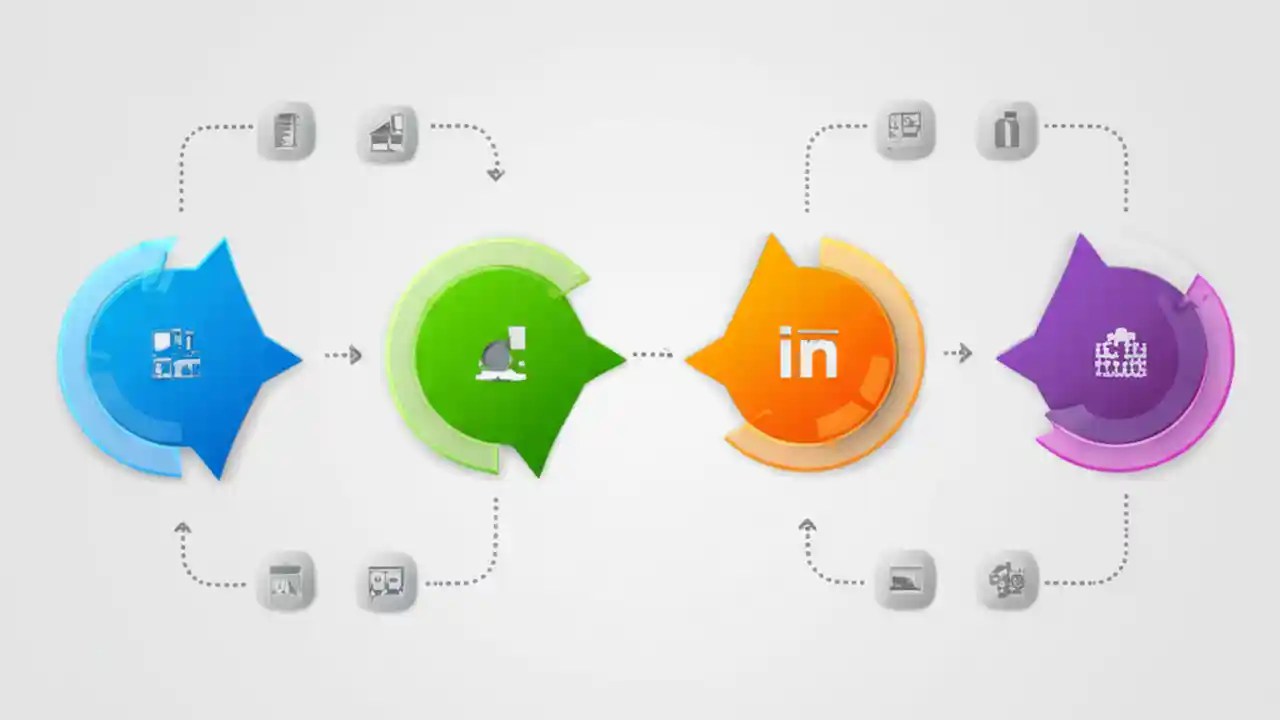 in