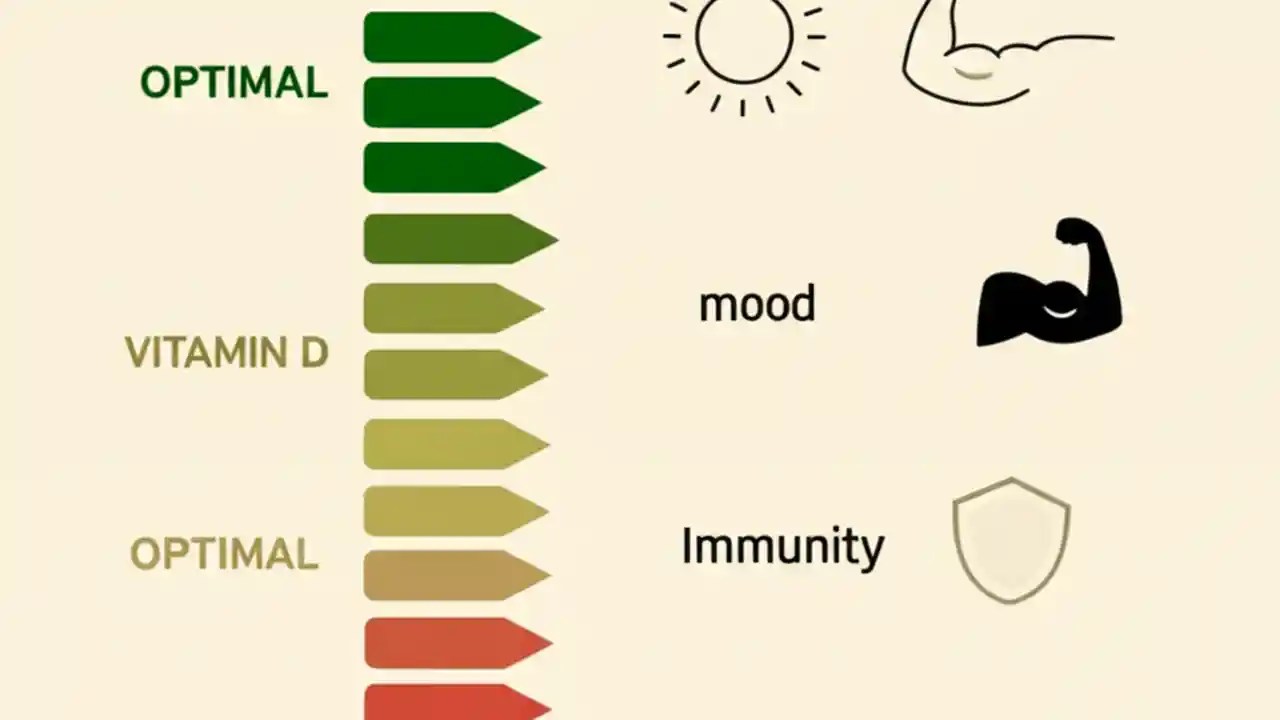 OPTIMAL

VITAMIN D

OPTIMAL

mood

Immunity