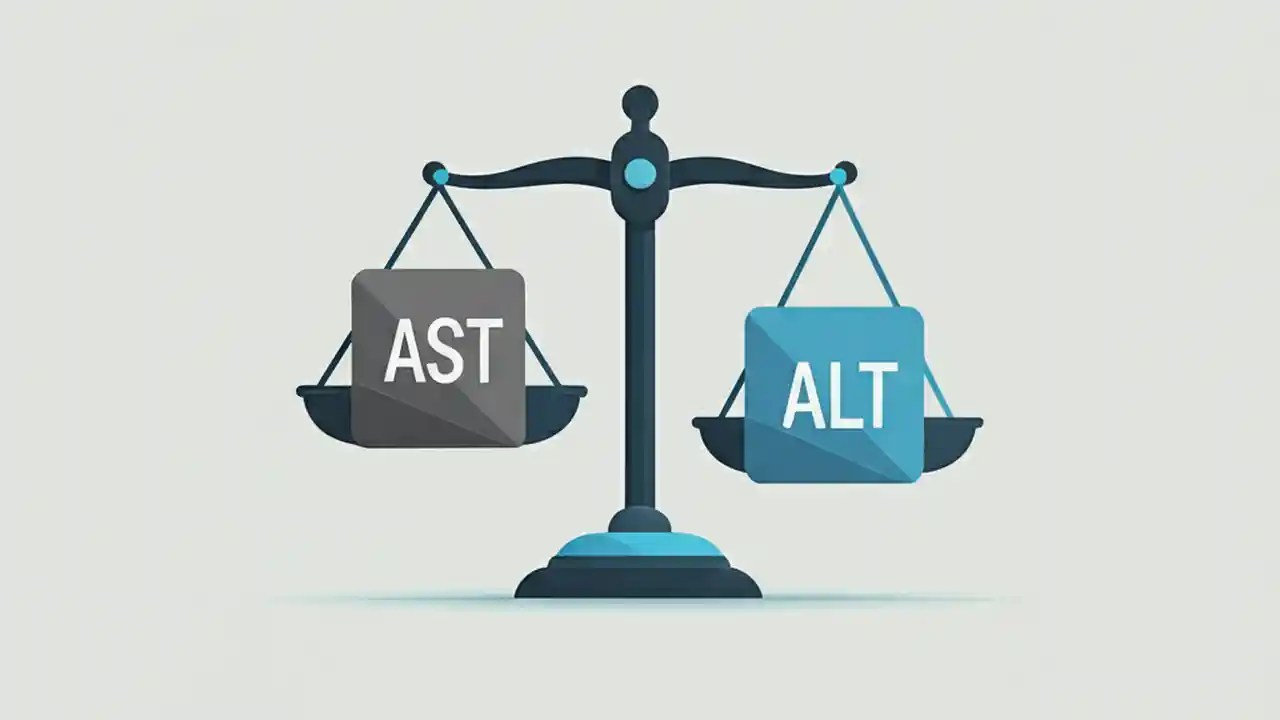 AST

ALT