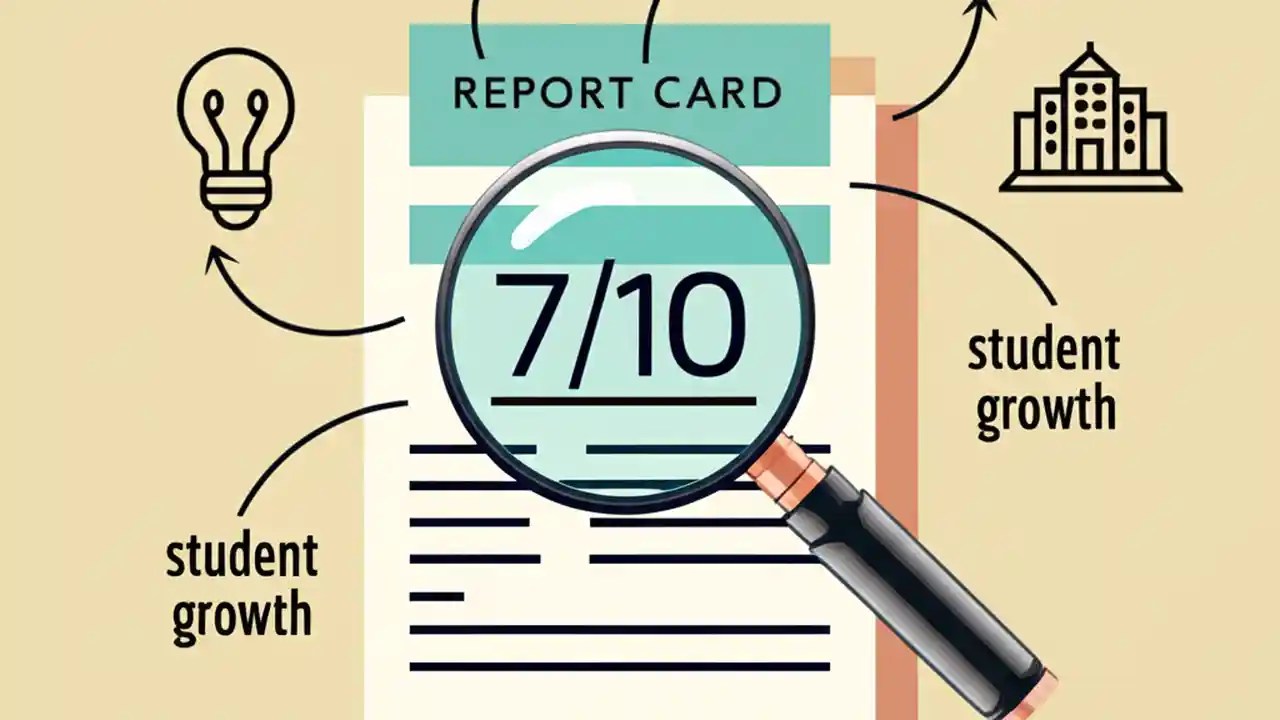 REPORT CARD

7/10

student growth

student growth