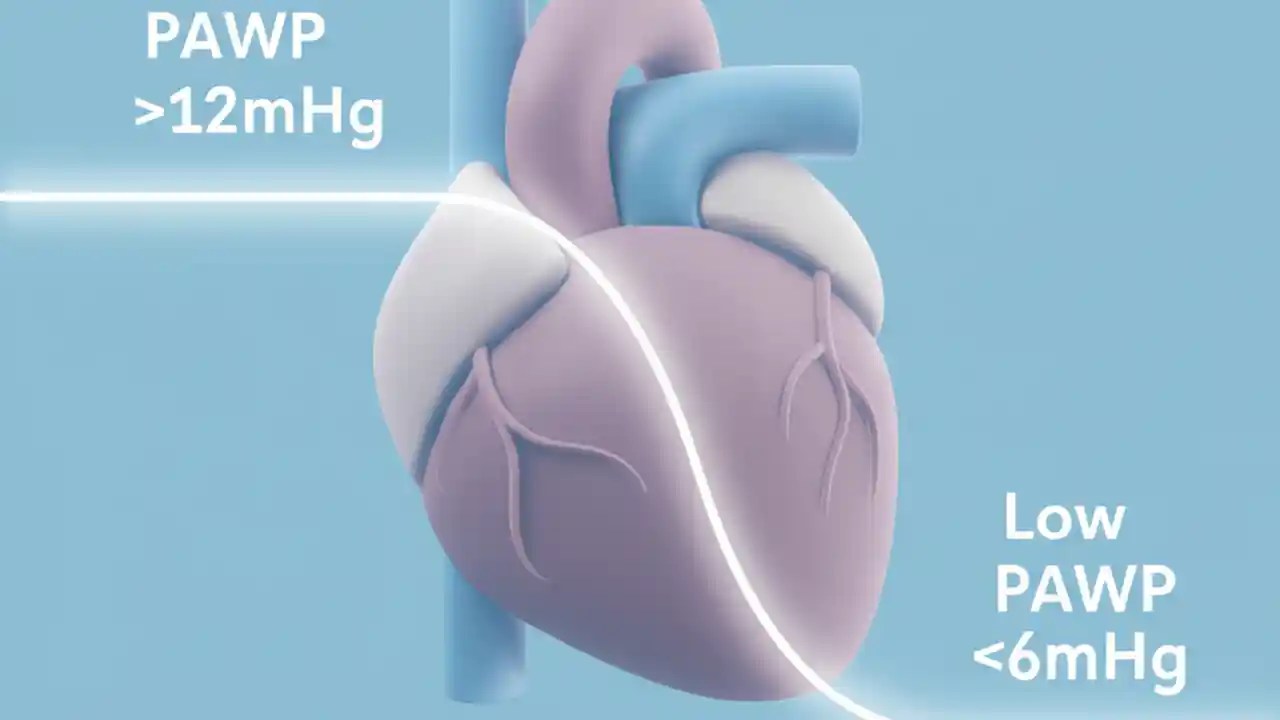 PAWP
>12mHg

Low
PAWP
<6mHg