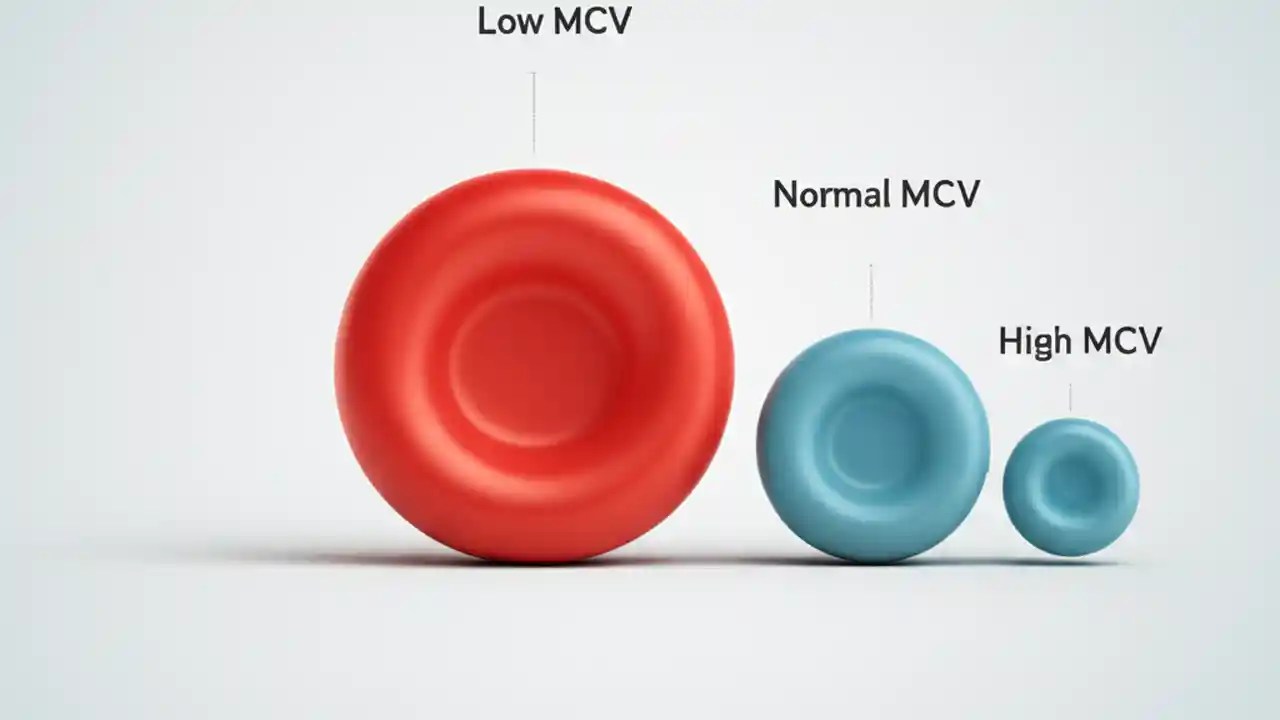 Low MCV

Normal MCV

High MCV