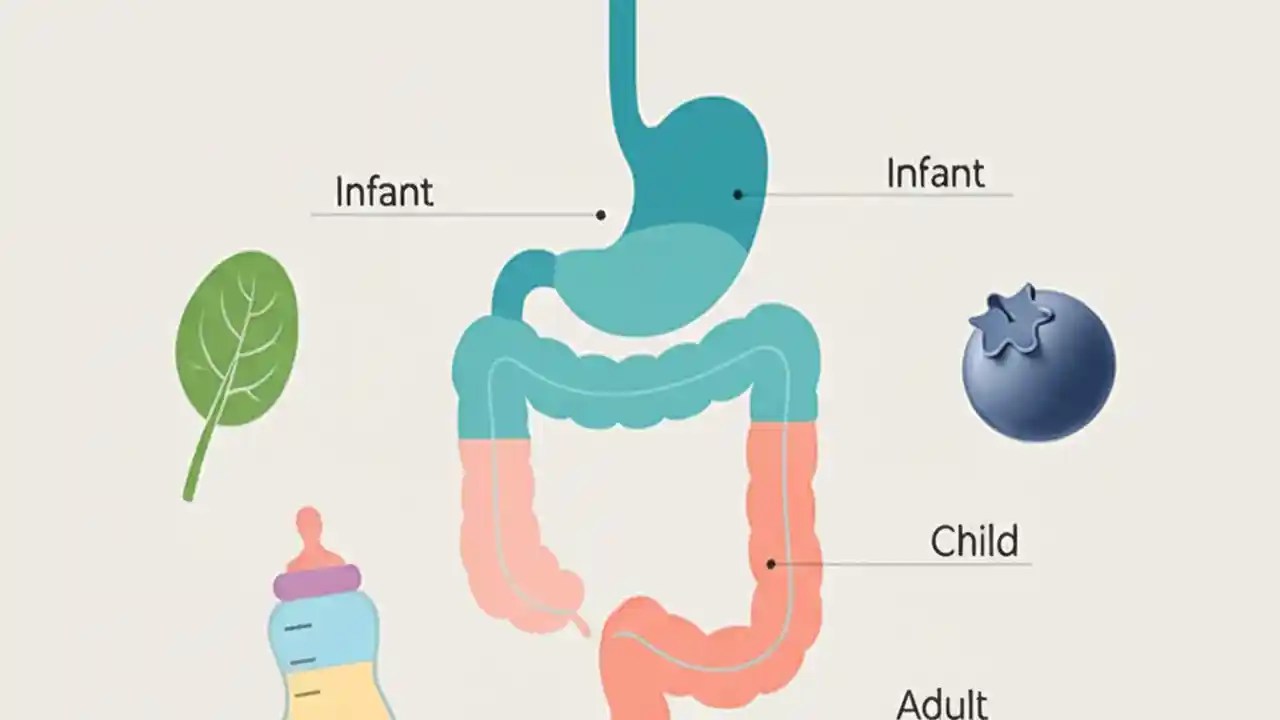 Infant

Infant

Child

Adult