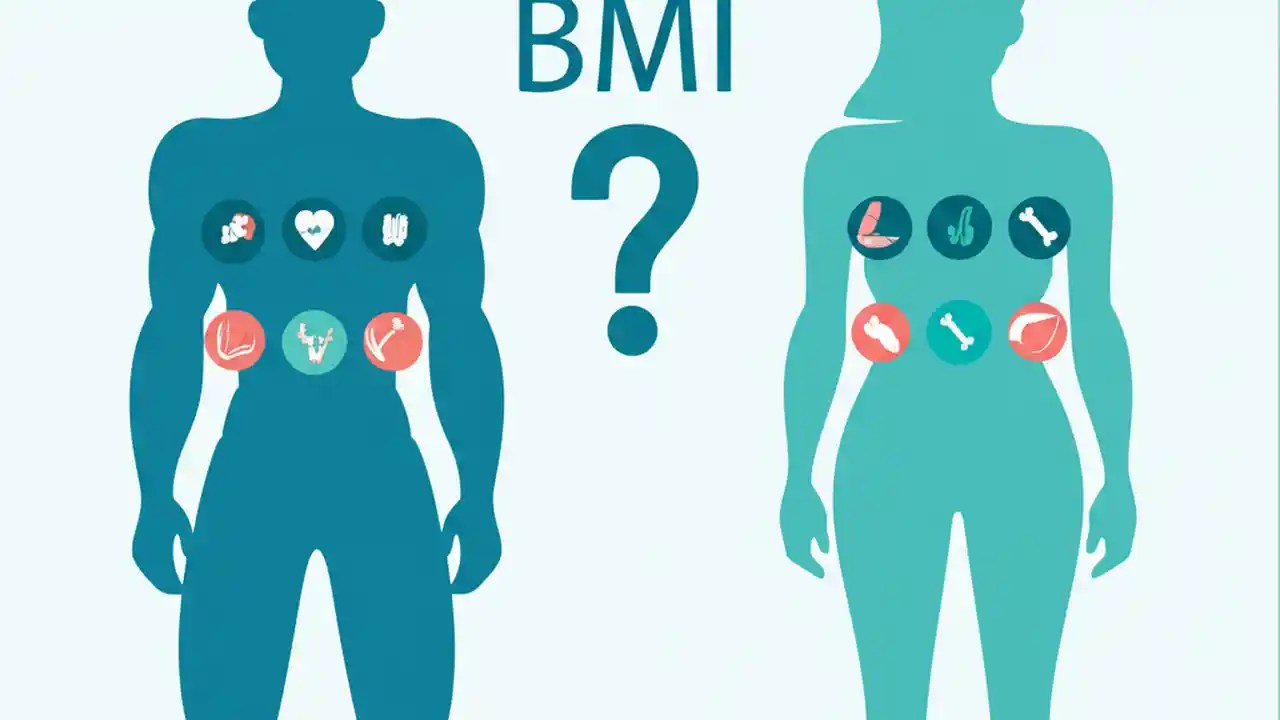 BMI
?