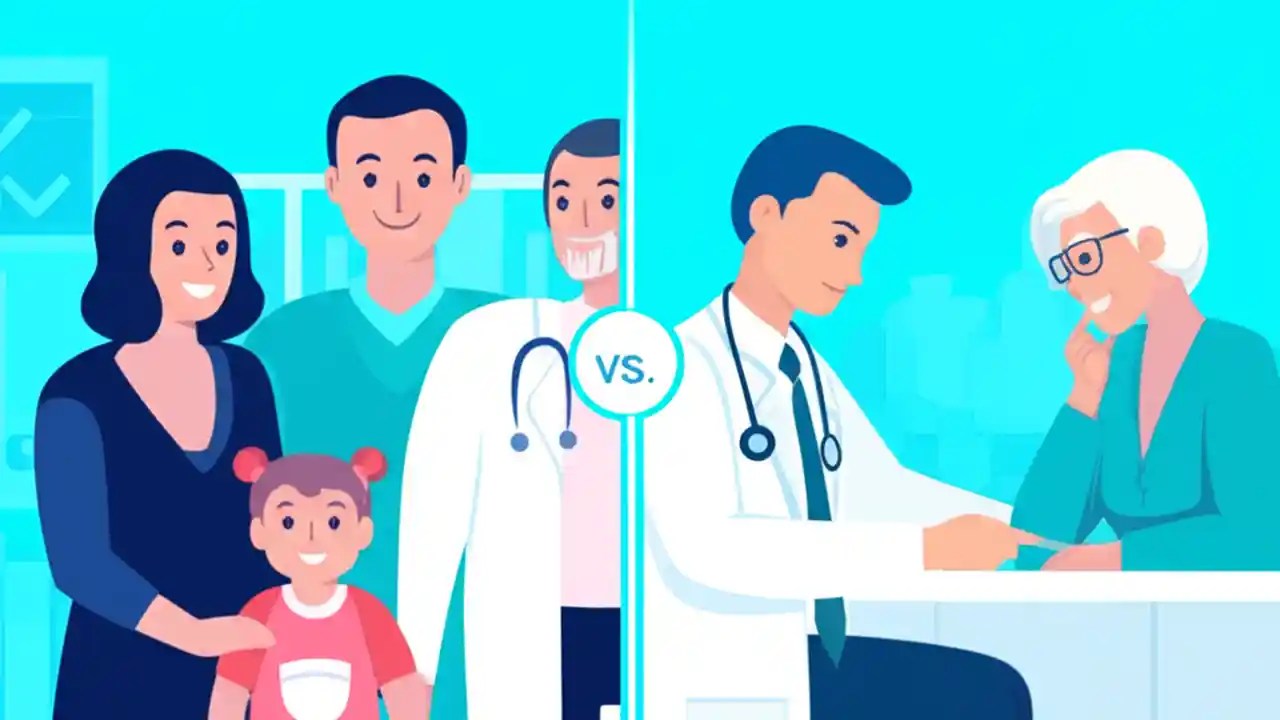 VS.