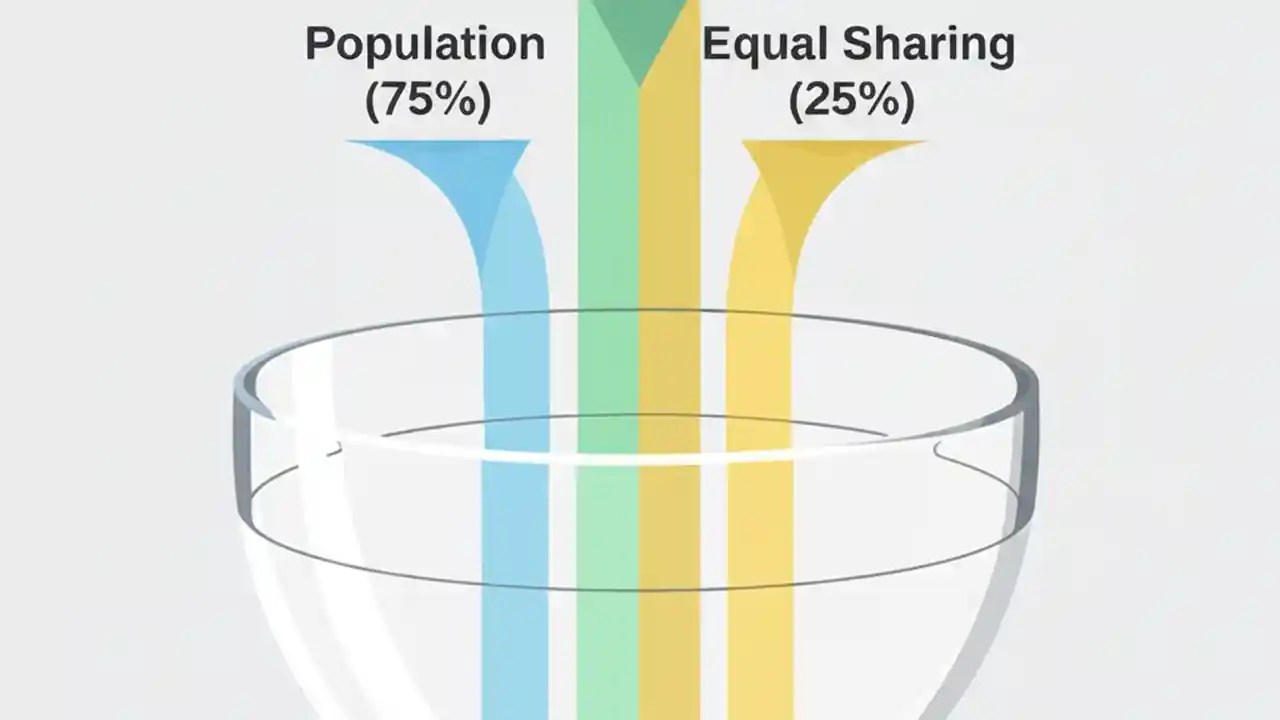 Population
(75%)

Equal Sharing
(25%)