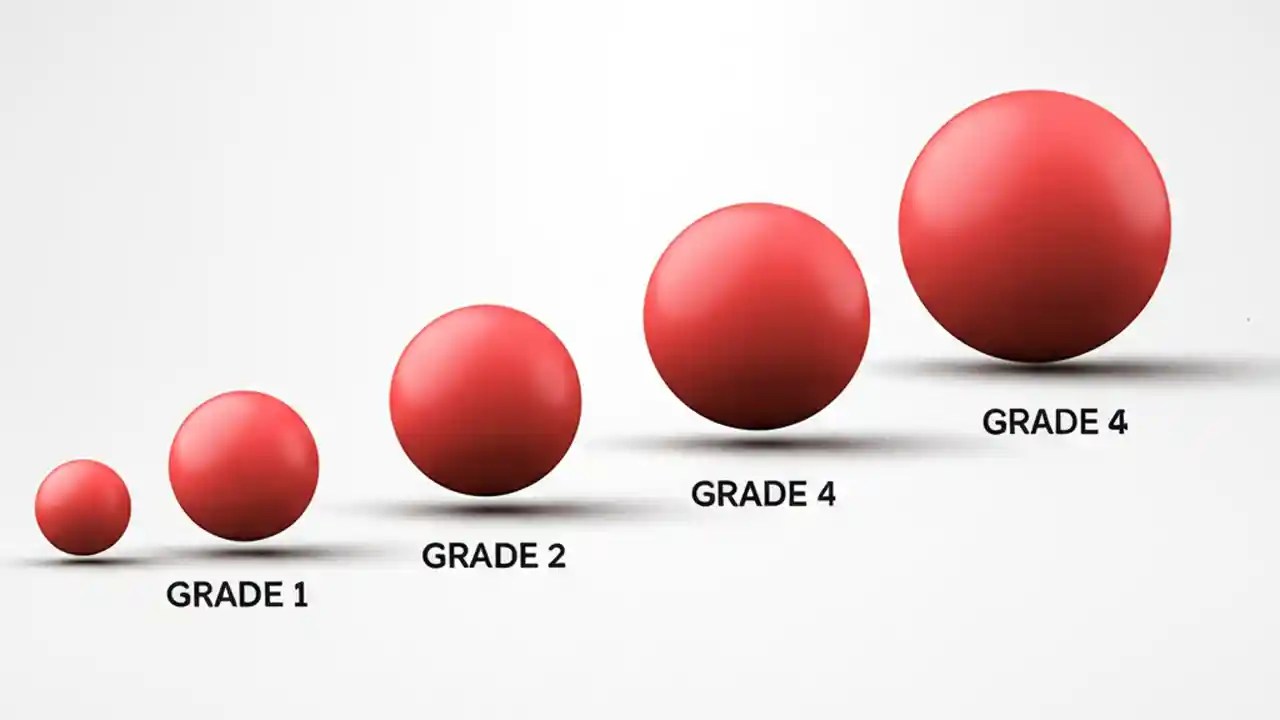 GRADE 1

GRADE 2

GRADE 4

GRADE 4