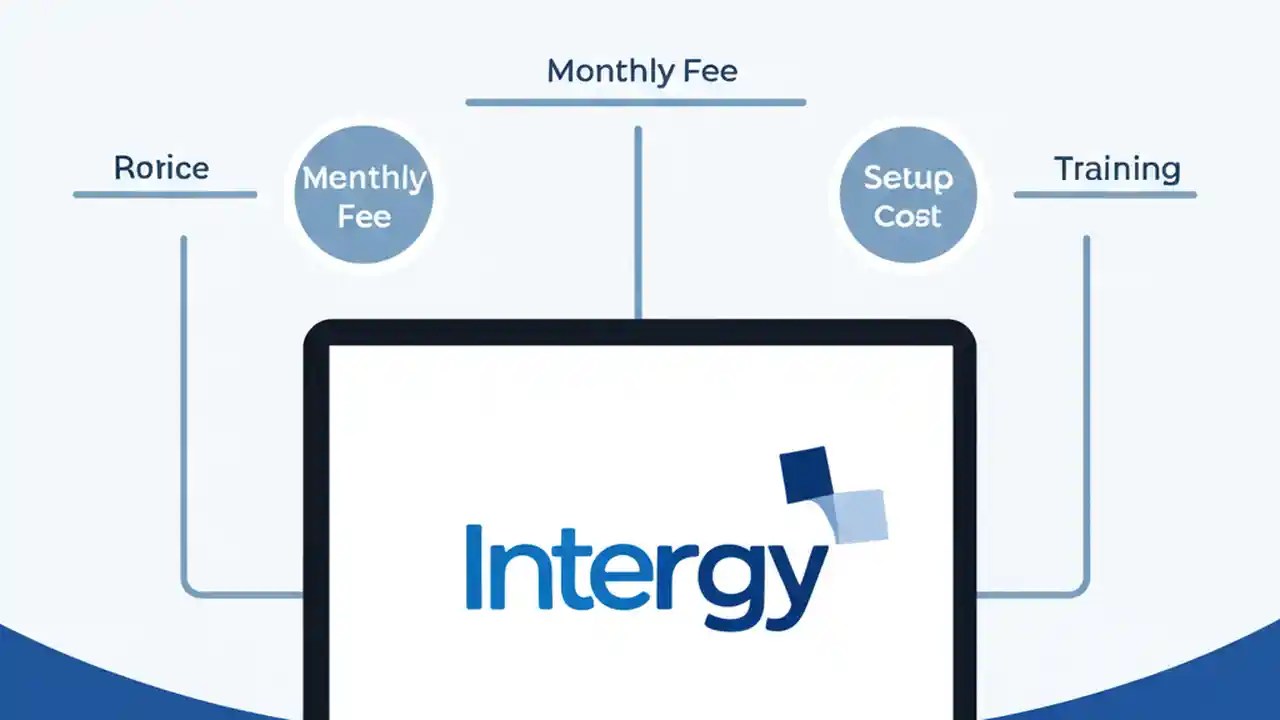 Monthly Fee

Rorice

Menthly Fee

Setup Cost

Training

Intergy