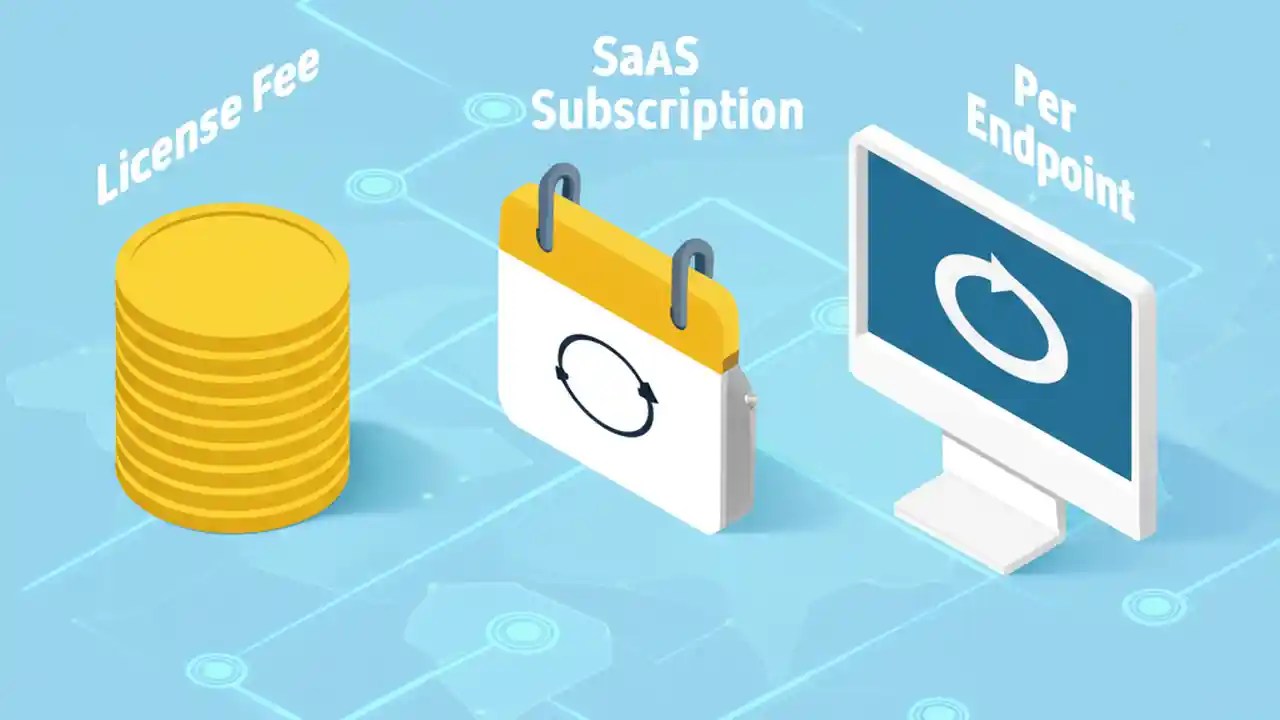 License Fee

SaaS Subscription

Per Endpoint