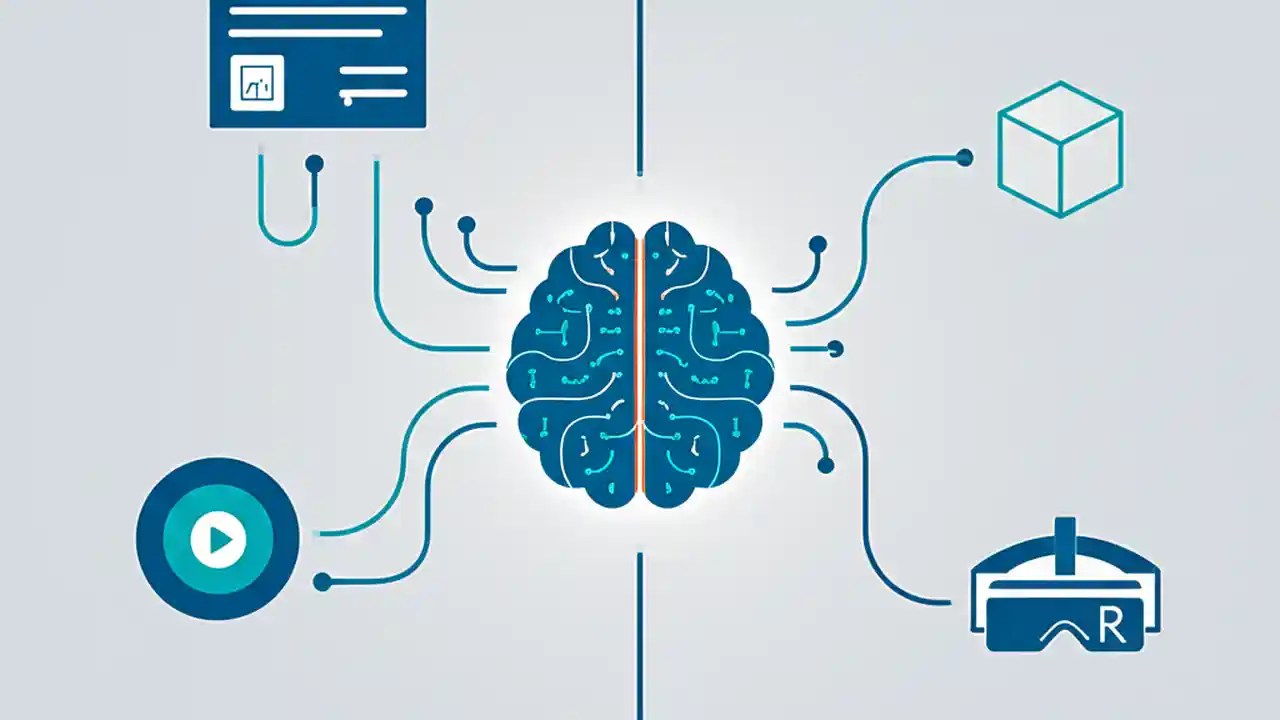 R