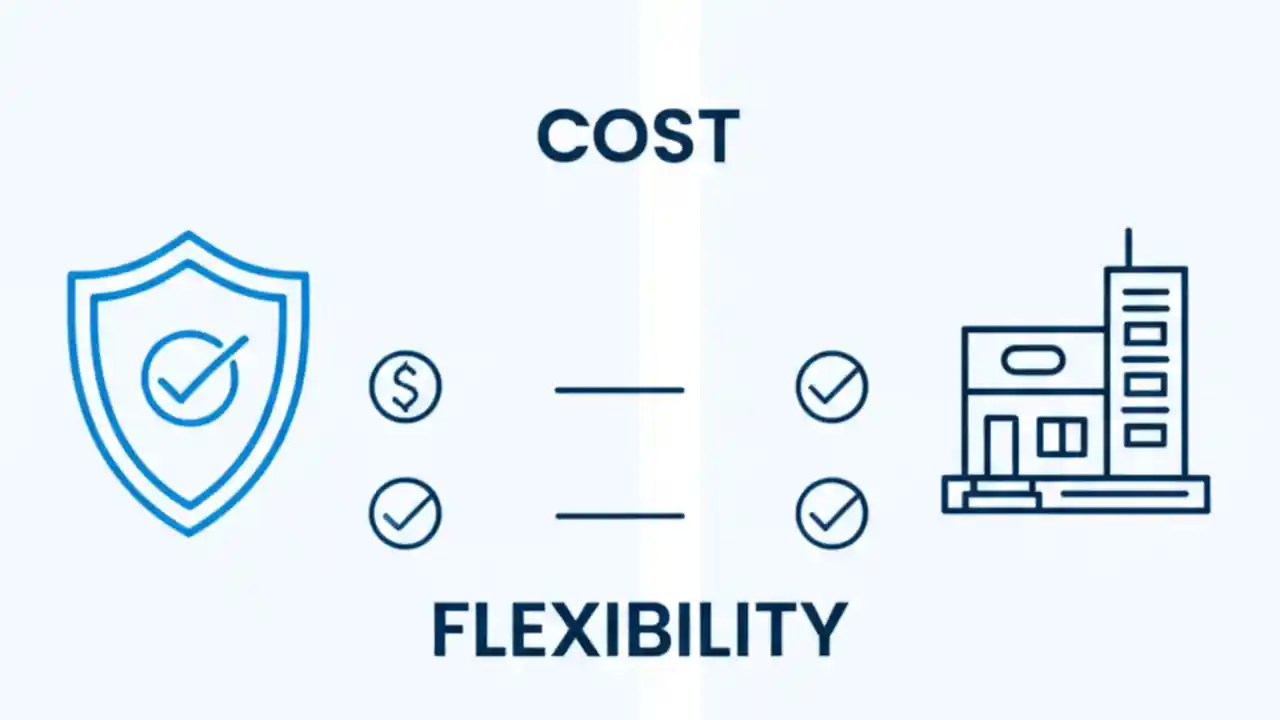 COST

$

FLEXIBILITY