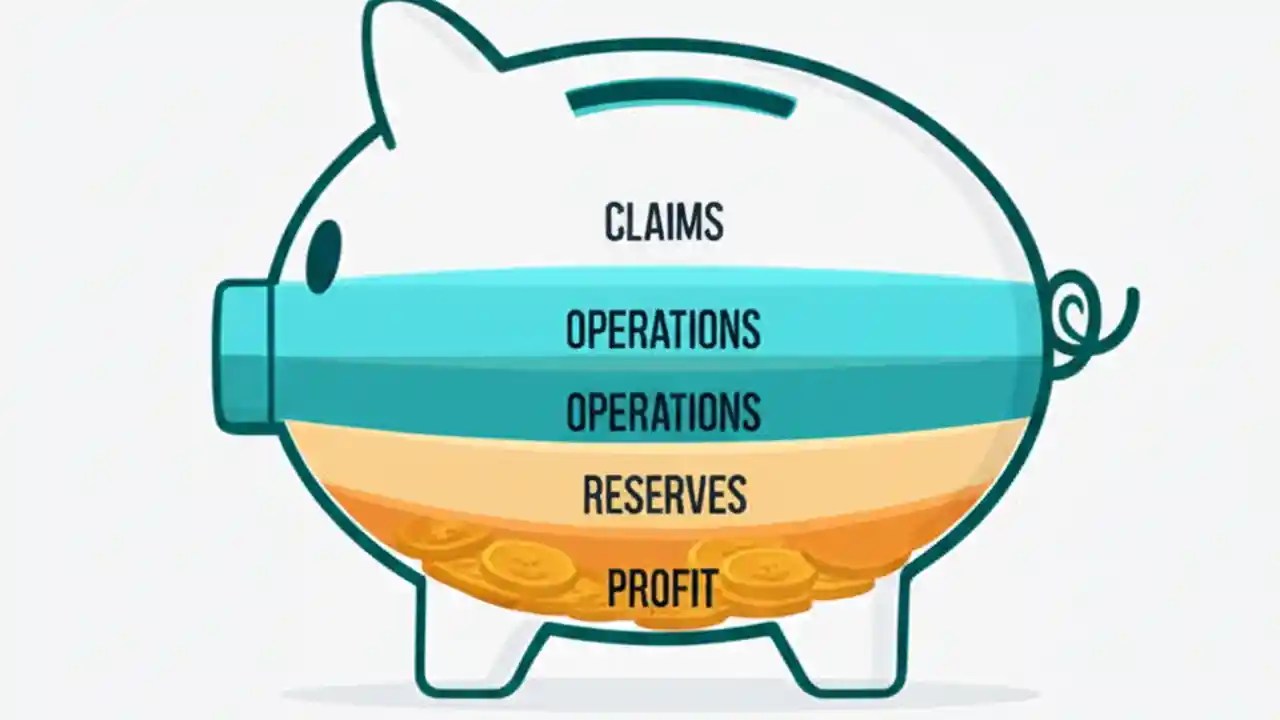 CLAIMS

OPERATIONS

OPERATIONS

RESERVES

PROFIT