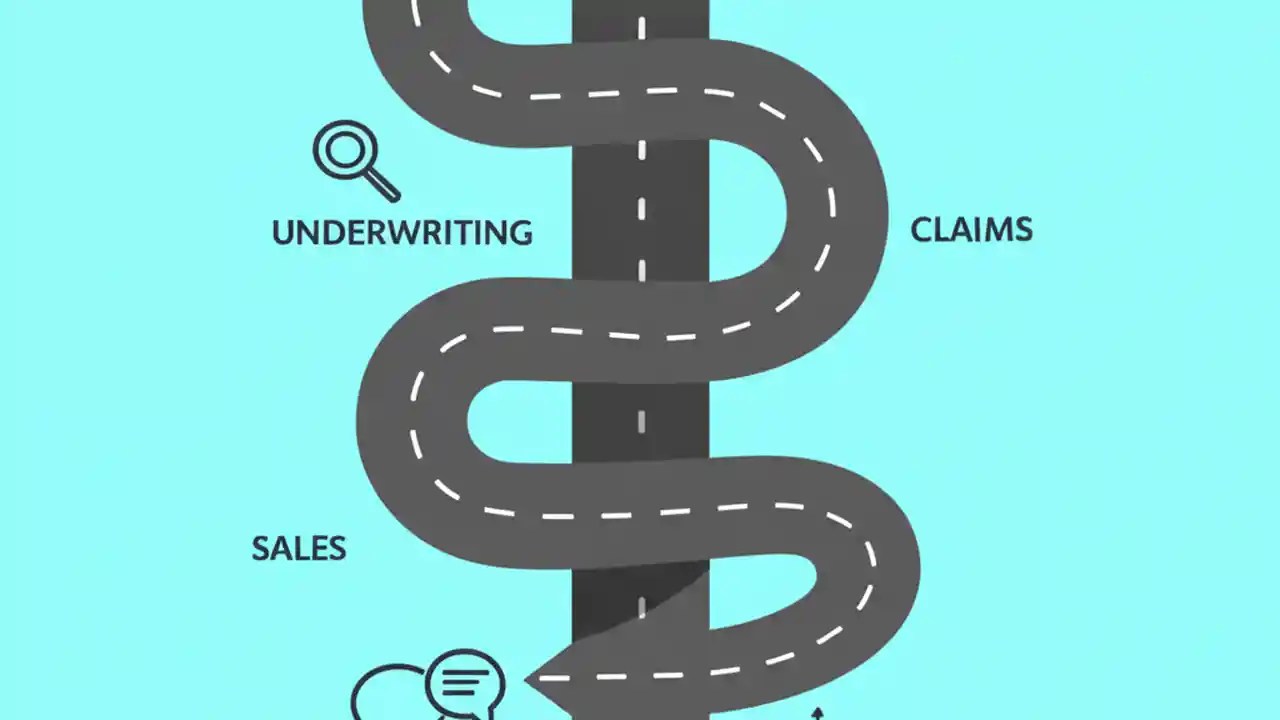 UNDERWRITING

CLAIMS

SALES