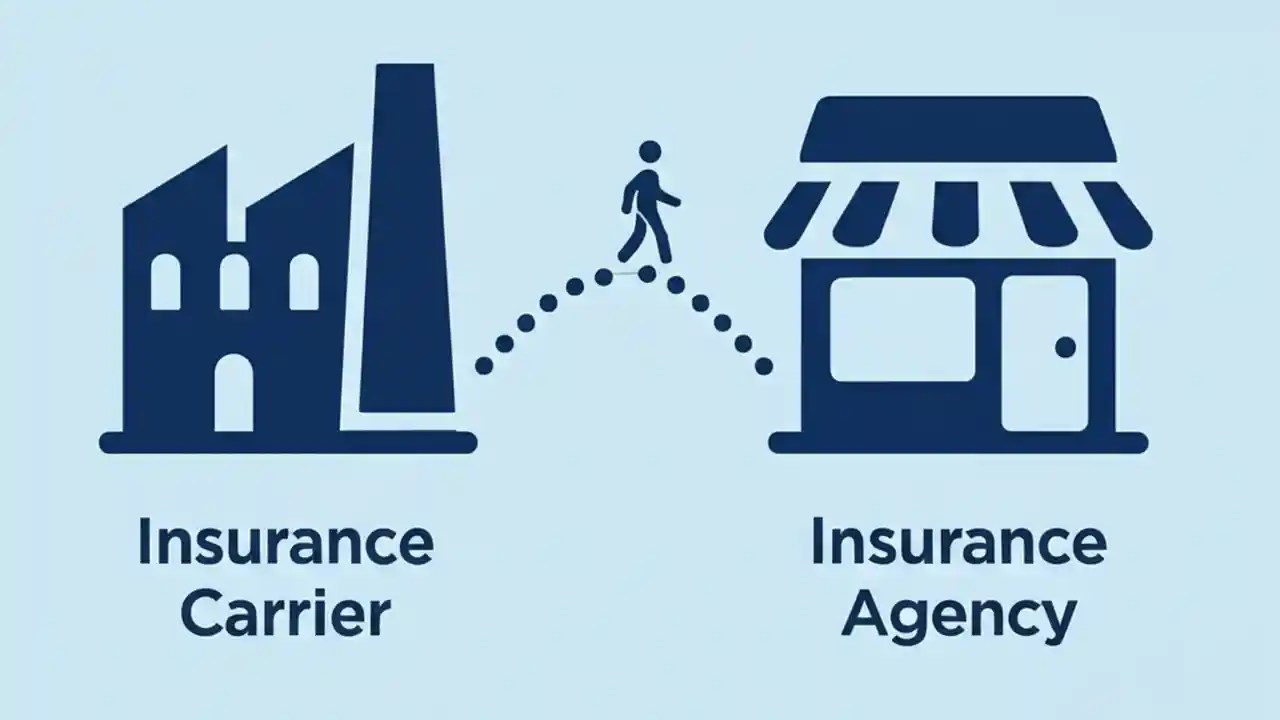 Insurance Carrier

Insurance Agency