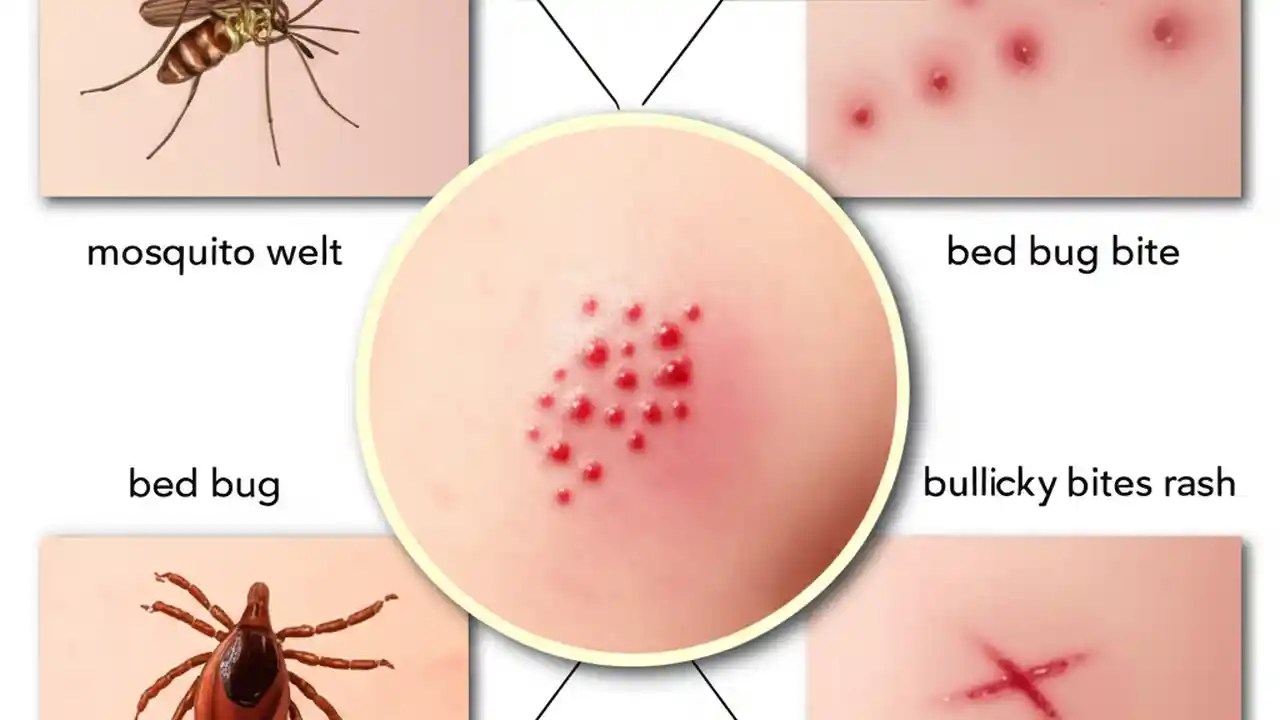 mosquito welt

bed bug bite

bed bug

bullicky bites rash