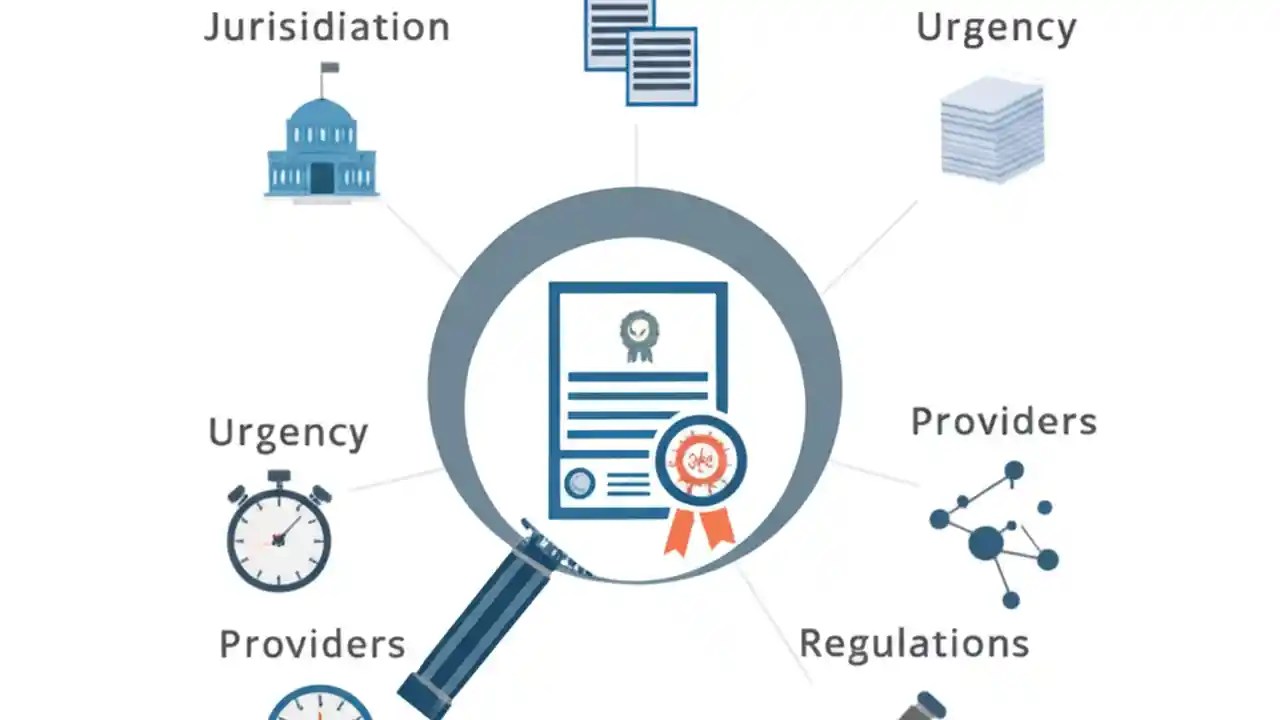 Jurisidiation

Urgency

Urgency

Providers

Providers

Regulations