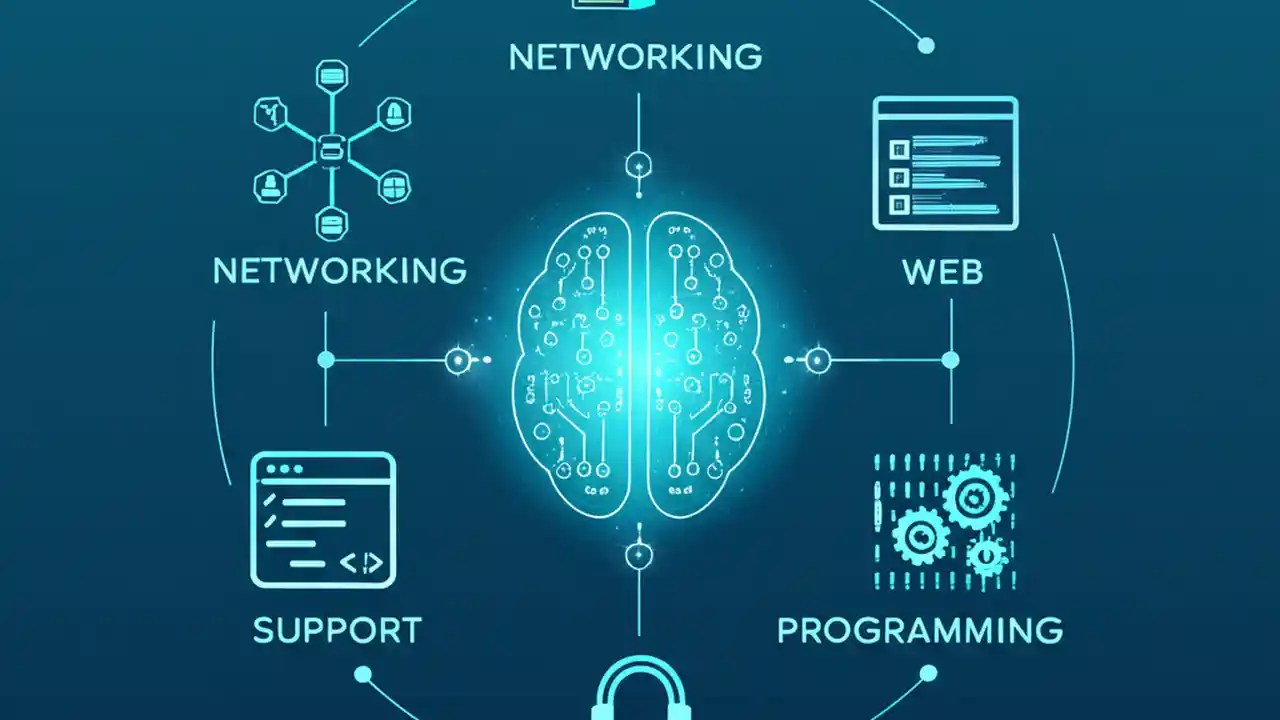 NETWORKING

NETWORKING

WEB

SUPPORT

PROGRAMMING