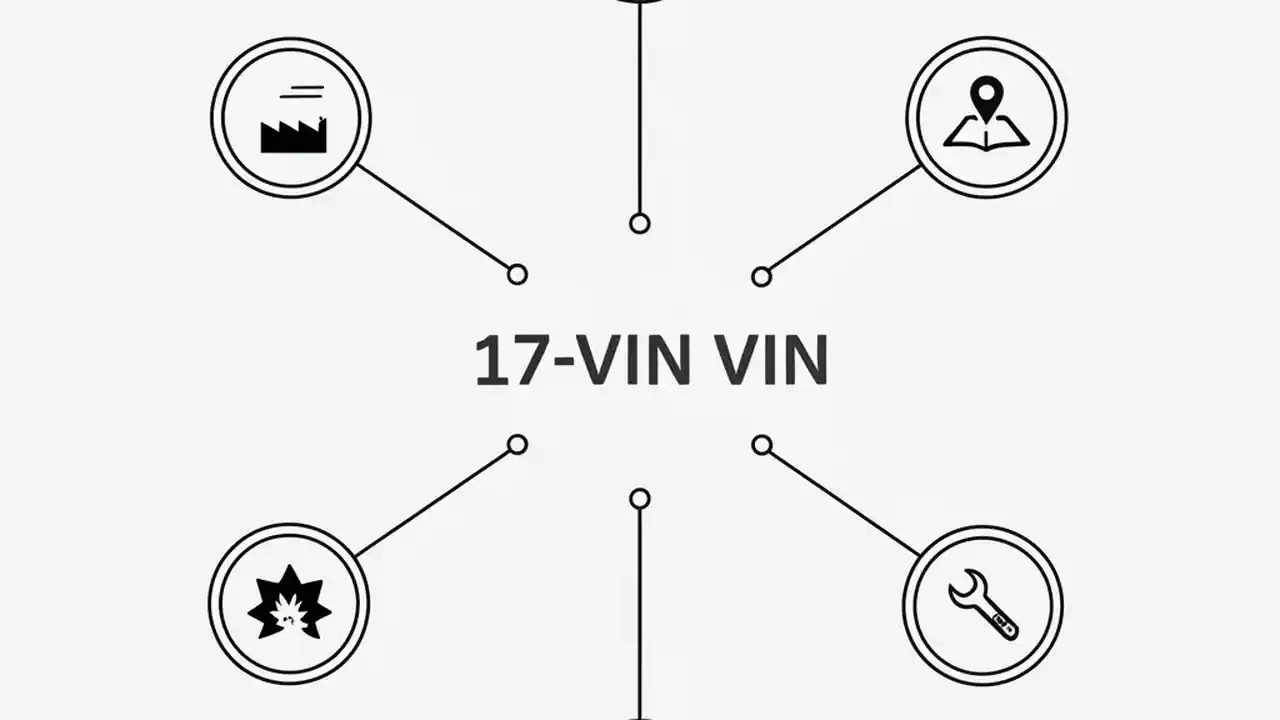 17-VIN VIN