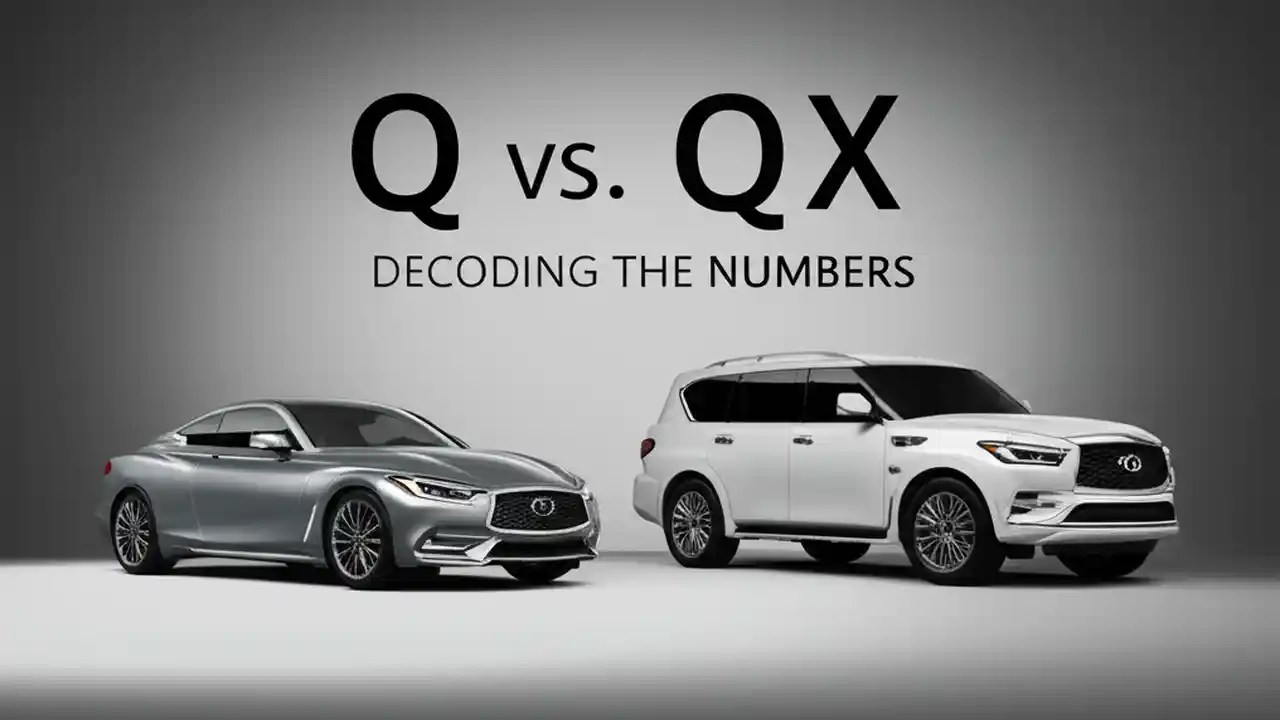 Q vs. QX

DECODING THE NUMBERS